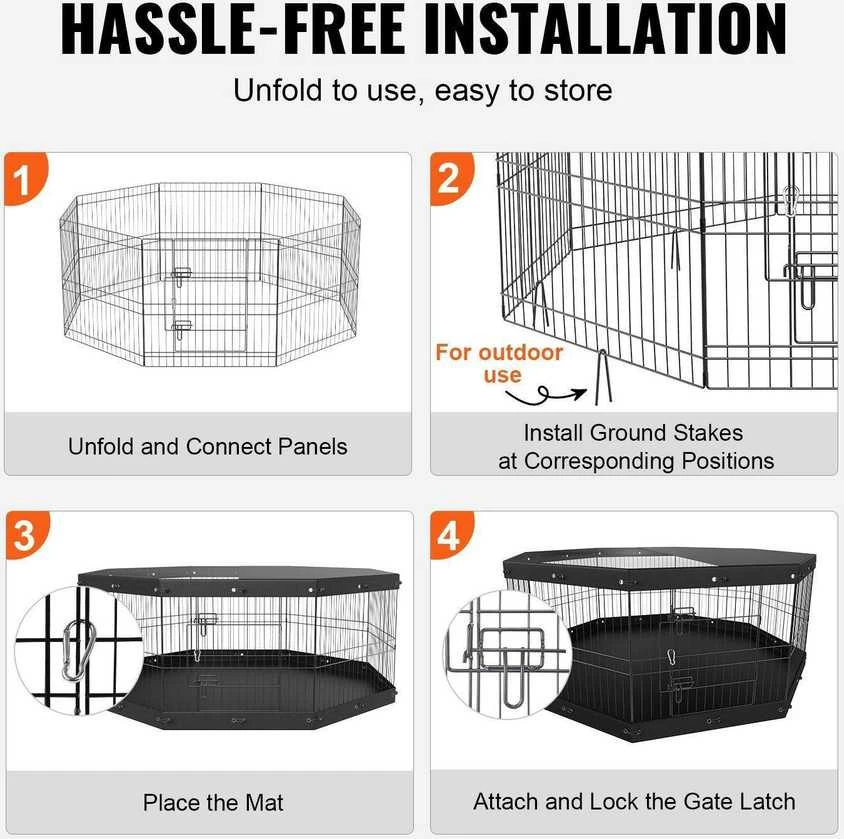 HASSLE-FREE INSTALLATION

Unfold to use, easy to store

1

Unfold and Connect Panels

2

For outdoor use

Install Ground Stakes at Corresponding Positions

3

Place the Mat

4

Attach and Lock the Gate Latch