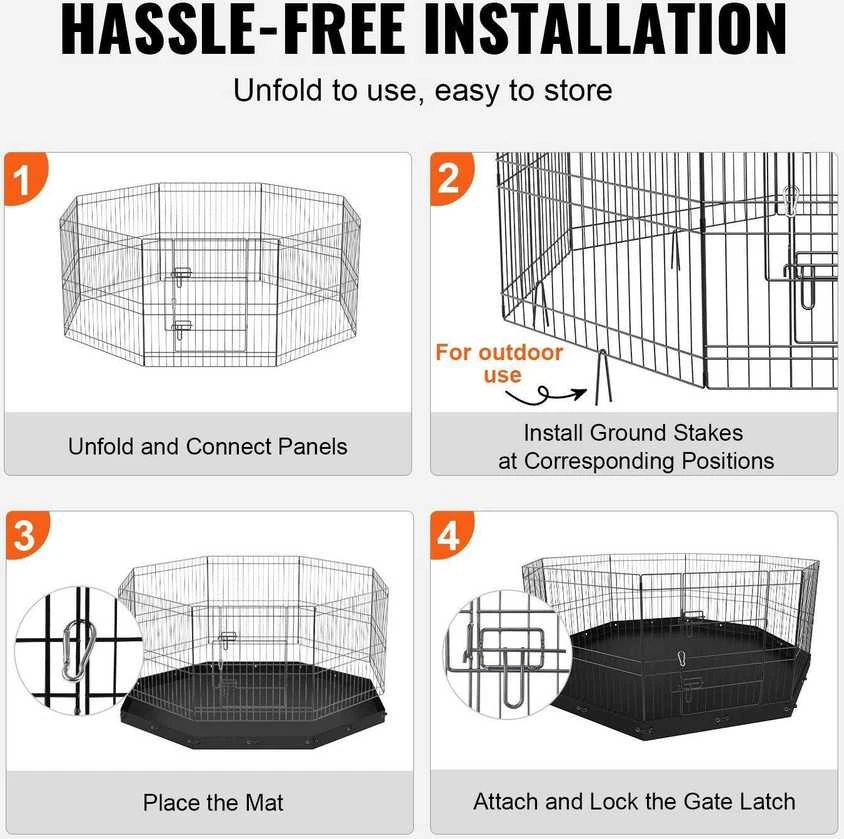 HASSLE-FREE INSTALLATION

Unfold to use, easy to store

1

Unfold and Connect Panels

2

For outdoor use

Install Ground Stakes at Corresponding Positions

3

Place the Mat

4

Attach and Lock the Gate Latch