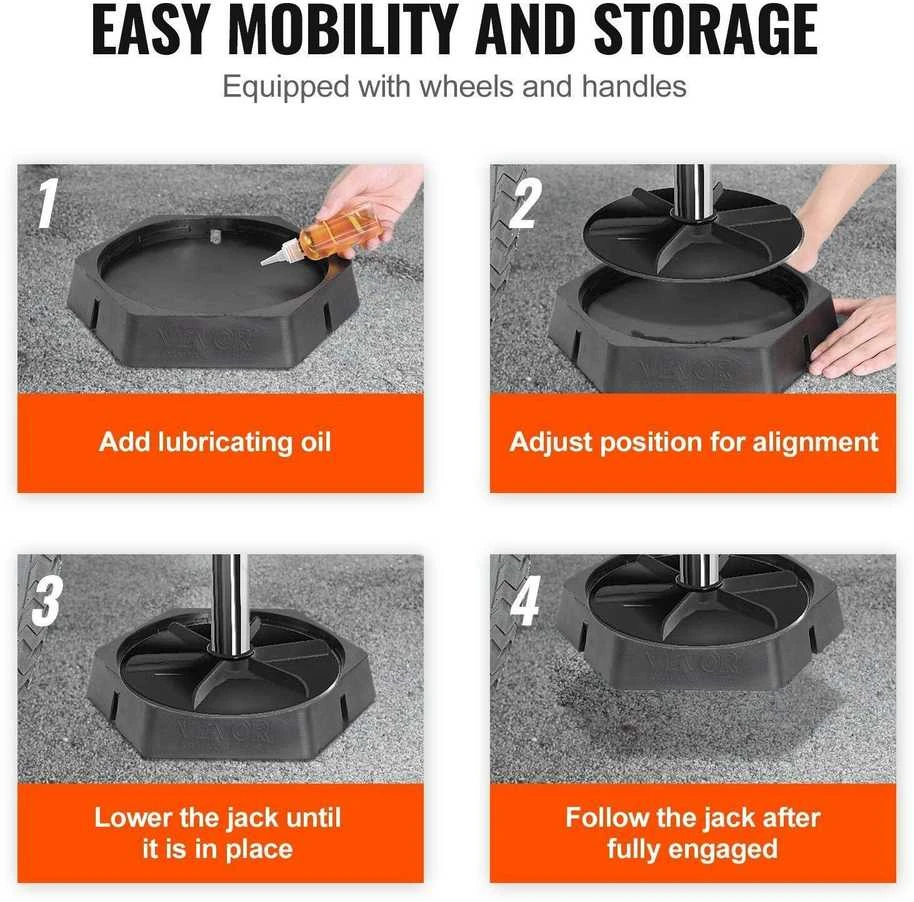 EASY MOBILITY AND STORAGE
Equipped with wheels and handles

1
VEVOR
Add lubricating oil

2
VEVOR
Adjust position for alignment

3
VEVOR
Lower the jack until it is in place

4
VEVOR
Follow the jack after fully engaged