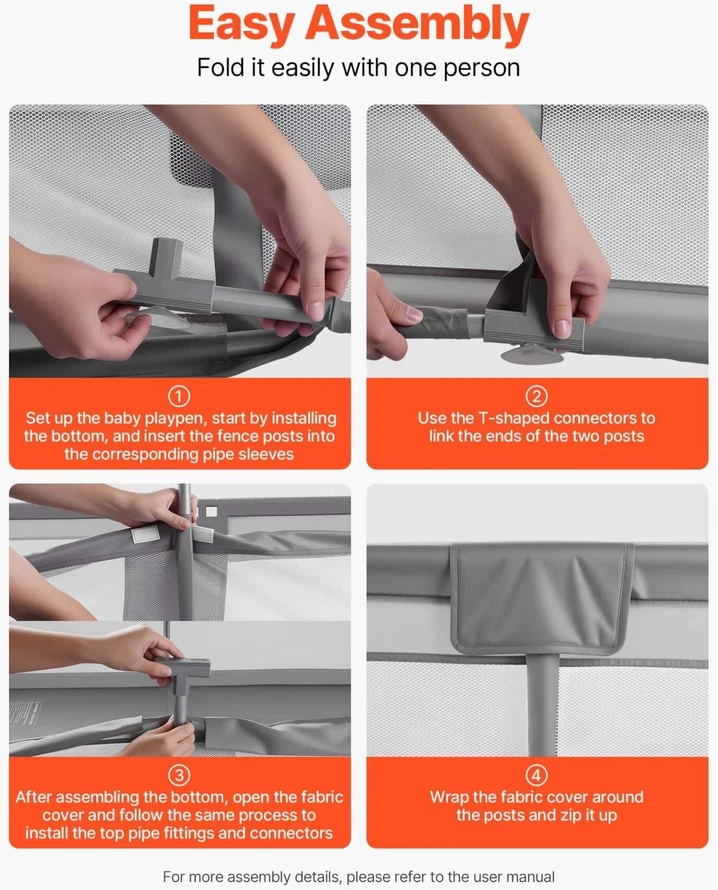 Easy Assembly

Fold it easily with one person

①
Set up the baby playpen, start by installing the bottom, and insert the fence posts into the corresponding pipe sleeves

②
Use the T-shaped connectors to link the ends of the two posts

③
After assembling the bottom, open the fabric cover and follow the same process to install the top pipe fittings and connectors

④
Wrap the fabric cover around the posts and zip it up

For more assembly details, please refer to the user manual