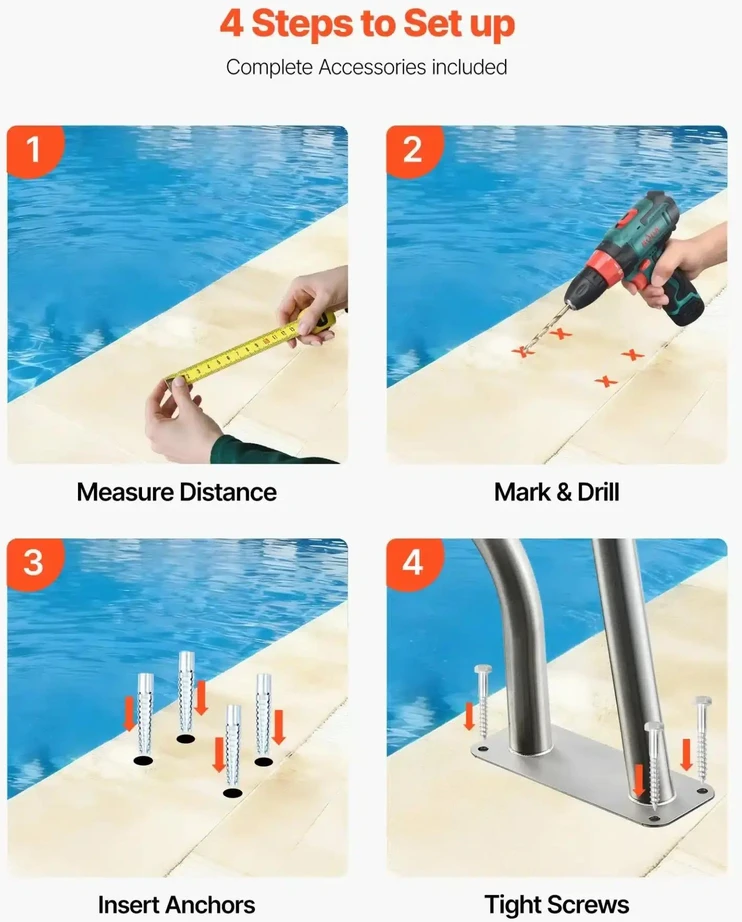 4 Steps to Set up

Complete Accessories included

1

Measure Distance

2

Mark & Drill

3

Insert Anchors

4

Tight Screws