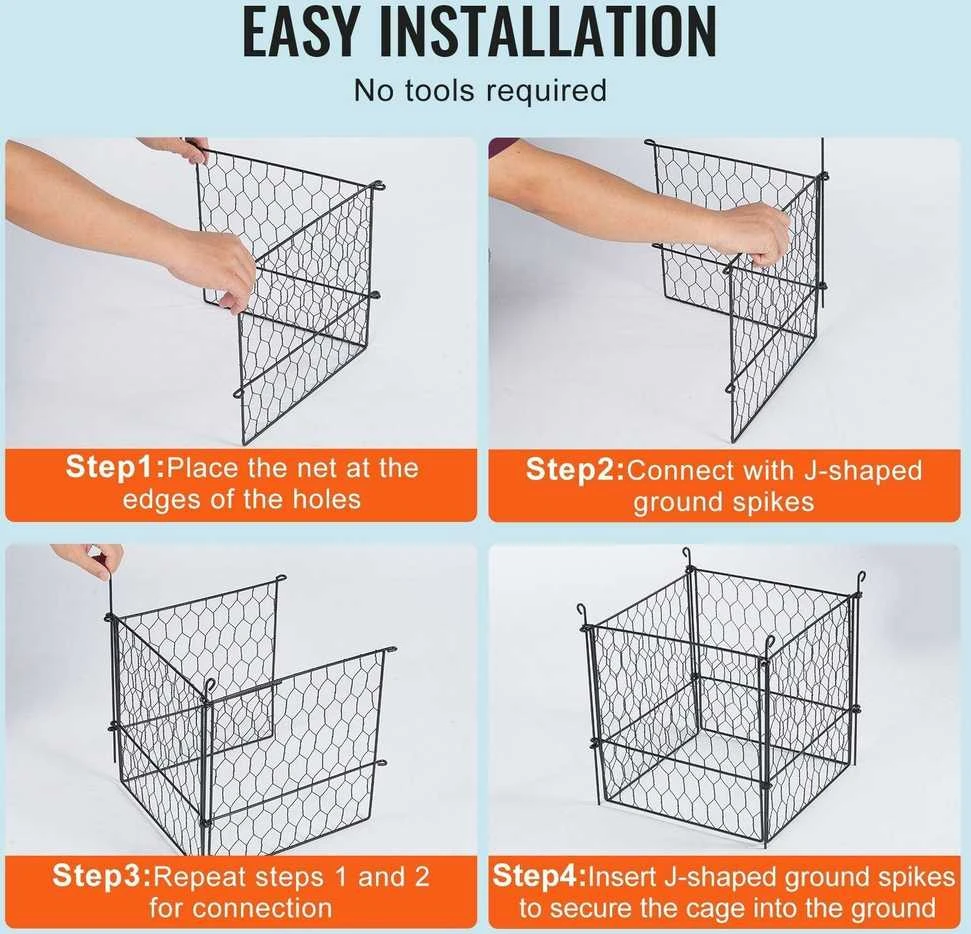 EASY INSTALLATION

No tools required

Step1:Place the net at the edges of the holes

Step2:Connect with J-shaped ground spikes

Step3:Repeat steps 1 and 2 for connection

Step4:Insert J-shaped ground spikes to secure the cage into the ground