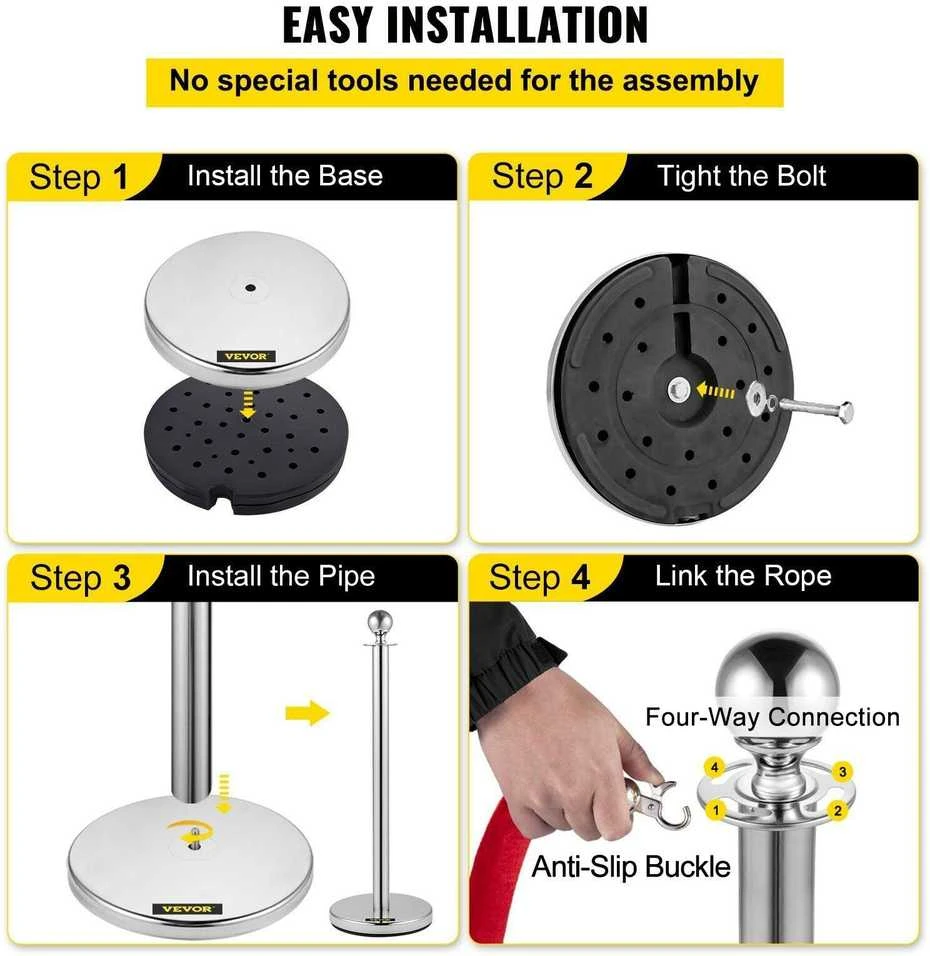 EASY INSTALLATION

No special tools needed for the assembly

Step 1 Install the Base

VEVOR

Step 2 Tight the Bolt

Step 3 Install the Pipe

VEVOR

Step 4 Link the Rope

Four-Way Connection

4 3 1 2

Anti-Slip Buckle