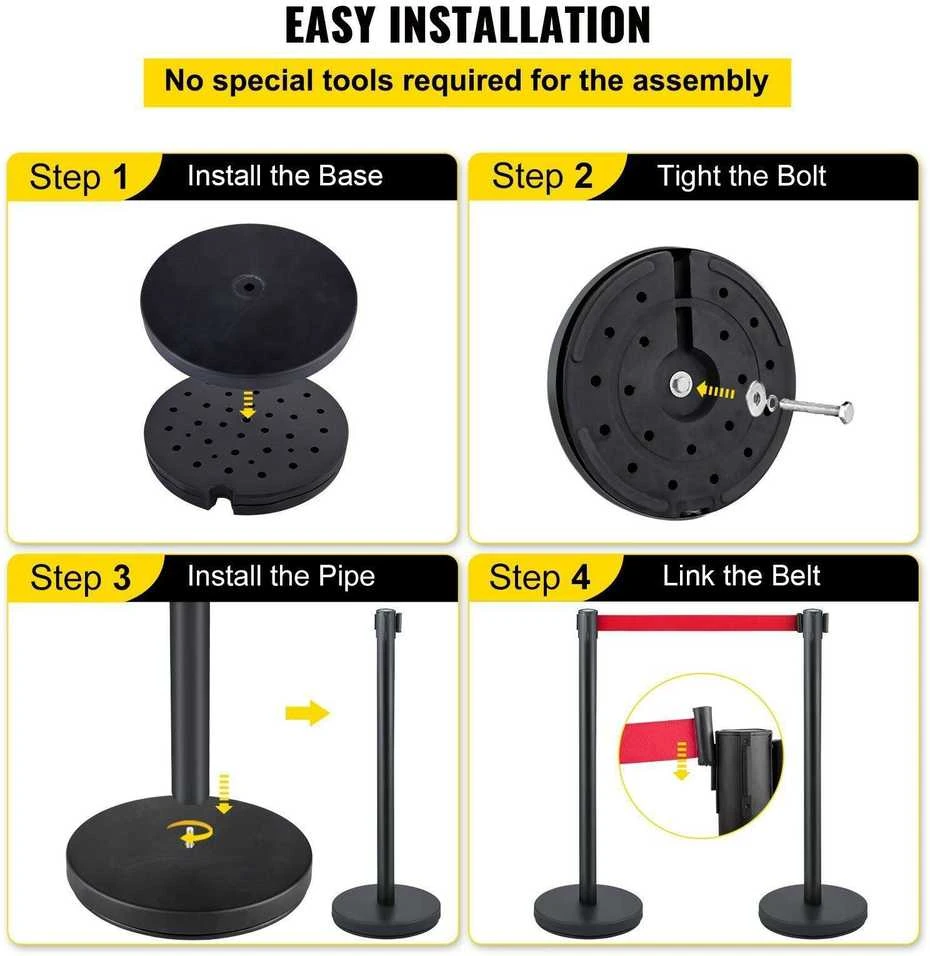 EASY INSTALLATION

No special tools required for the assembly

Step 1 Install the Base

Step 2 Tight the Bolt

Step 3 Install the Pipe

Step 4 Link the Belt