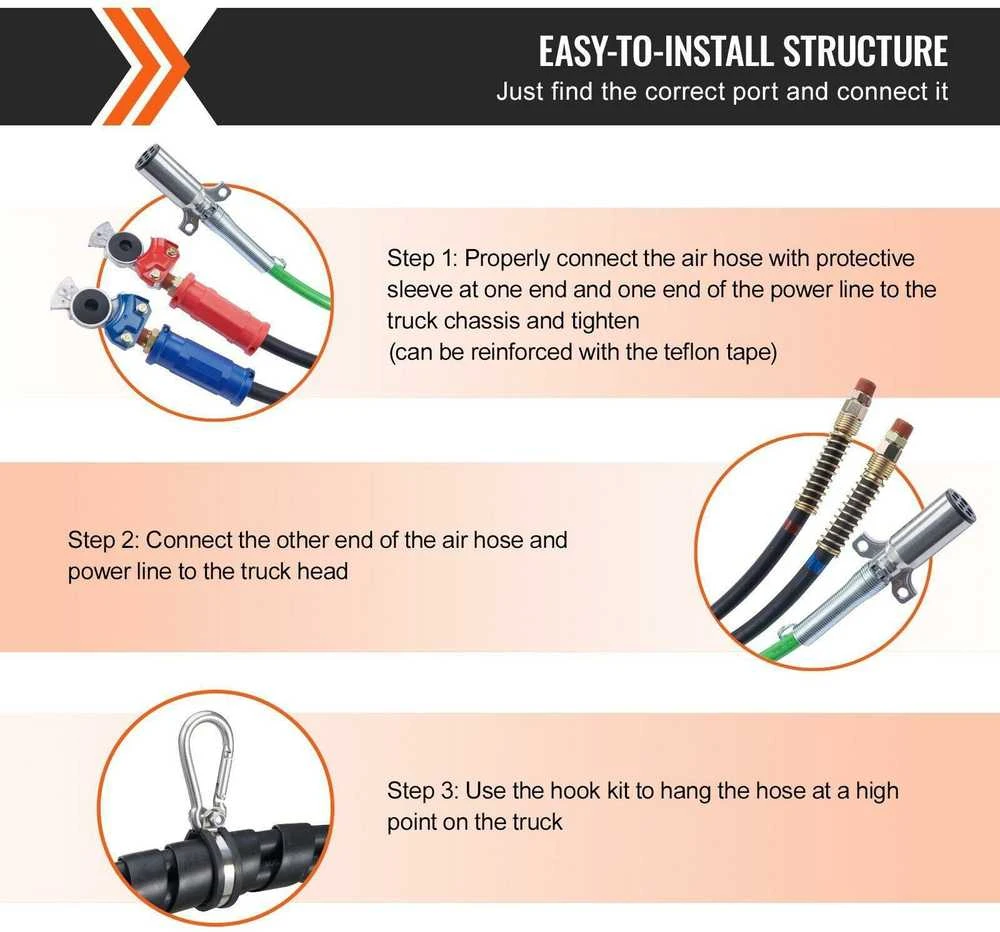 EASY-TO-INSTALL STRUCTURE
Just find the correct port and connect it

Step 1: Properly connect the air hose with protective sleeve at one end and one end of the power line to the truck chassis and tighten
(can be reinforced with the teflon tape)

Step 2: Connect the other end of the air hose and power line to the truck head

Step 3: Use the hook kit to hang the hose at a high point on the truck