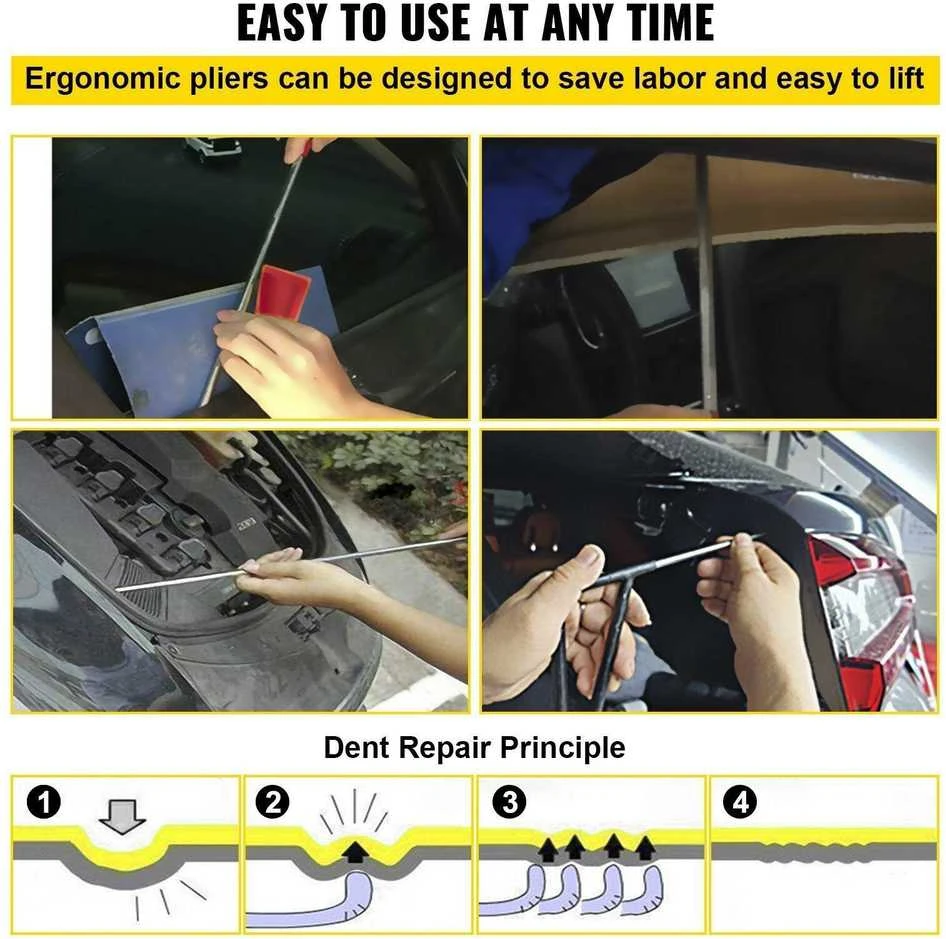 EASY TO USE AT ANY TIME

Ergonomic pliers can be designed to save labor and easy to lift

Dent Repair Principle

1

2

3

4