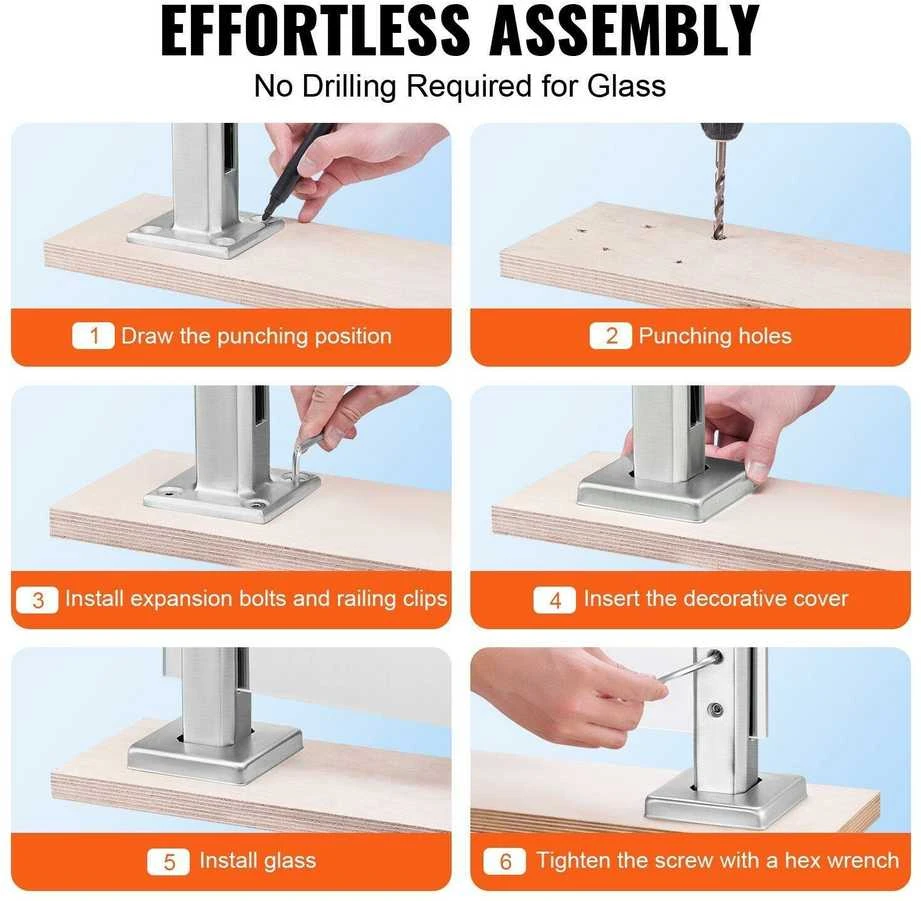 EFFORTLESS ASSEMBLY

No Drilling Required for Glass

1 Draw the punching position

2 Punching holes

3 Install expansion bolts and railing clips

4 Insert the decorative cover

5 Install glass

6 Tighten the screw with a hex wrench