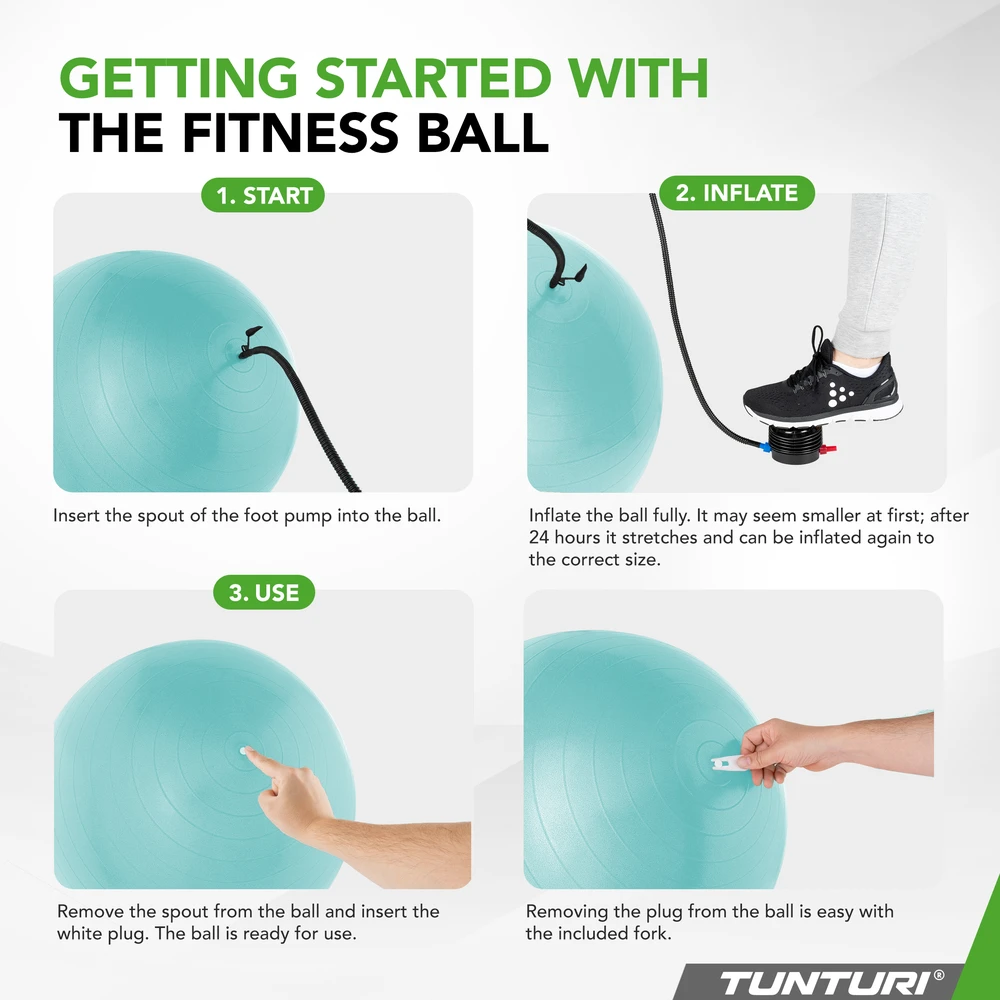 GETTING STARTED WITH
THE FITNESS BALL

1. START

Insert the spout of the foot pump into the ball.

2. INFLATE

Inflate the ball fully. It may seem smaller at first; after 24 hours it stretches and can be inflated again to the correct size.

3. USE

Remove the spout from the ball and insert the white plug. The ball is ready for use.

Removing the plug from the ball is easy with the included fork.

TUNTURI®