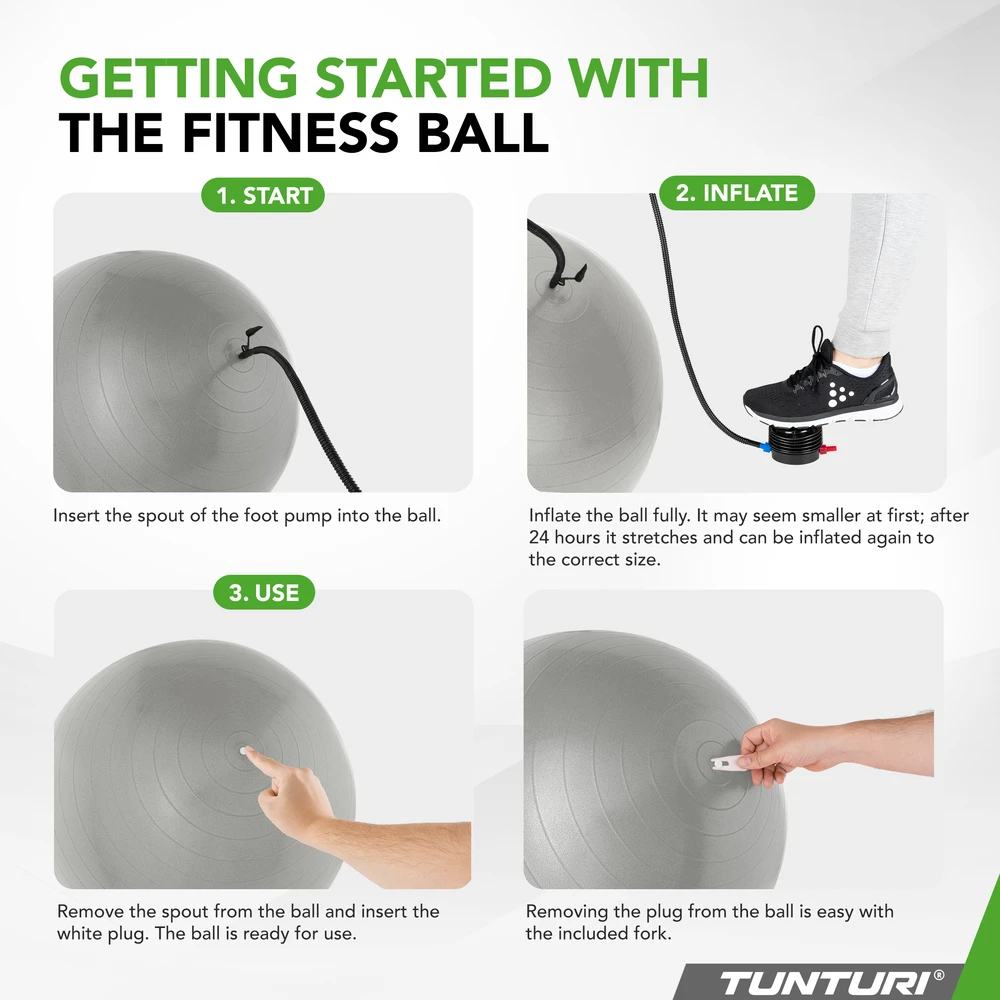 GETTING STARTED WITH
THE FITNESS BALL

1. START

Insert the spout of the foot pump into the ball.

2. INFLATE

Inflate the ball fully. It may seem smaller at first; after 24 hours it stretches and can be inflated again to the correct size.

3. USE

Remove the spout from the ball and insert the white plug. The ball is ready for use.

Removing the plug from the ball is easy with the included fork.

TUNTURI®