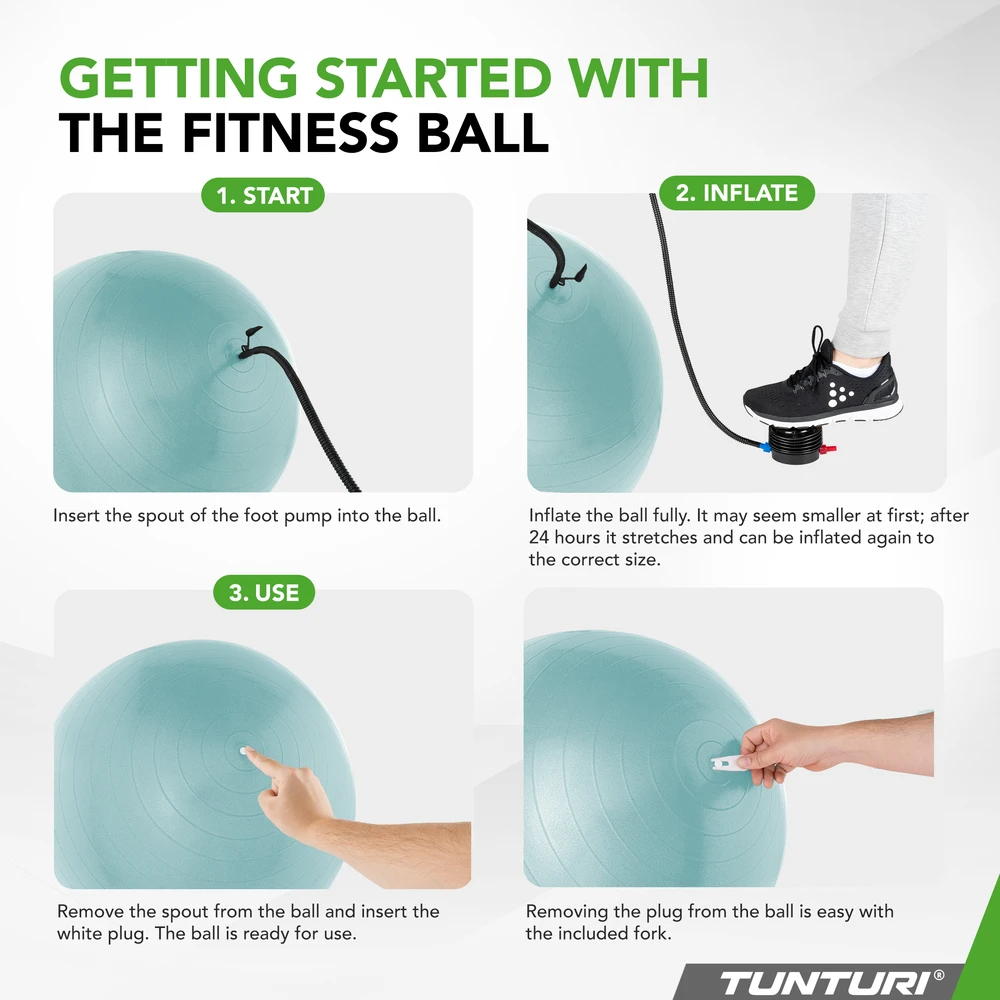 GETTING STARTED WITH
THE FITNESS BALL

1. START

Insert the spout of the foot pump into the ball.

2. INFLATE

Inflate the ball fully. It may seem smaller at first; after 24 hours it stretches and can be inflated again to the correct size.

3. USE

Remove the spout from the ball and insert the white plug. The ball is ready for use.

Removing the plug from the ball is easy with the included fork.

TUNTURI®