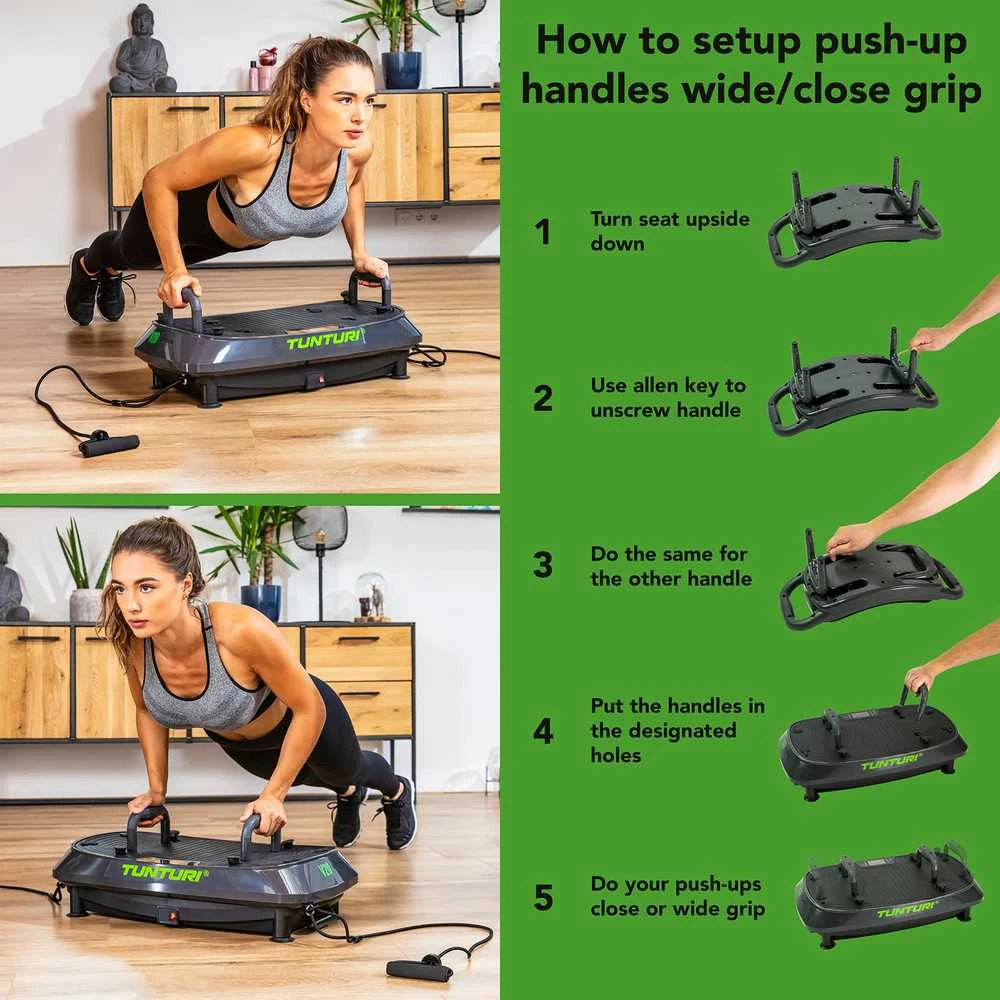 TUNTURI

TUNTURI

How to setup push-up handles wide/close grip

1 Turn seat upside down

2 Use allen key to unscrew handle

3 Do the same for the other handle

4 Put the handles in the designated holes

TUNTURI

5 Do your push-ups close or wide grip

TUNTURI