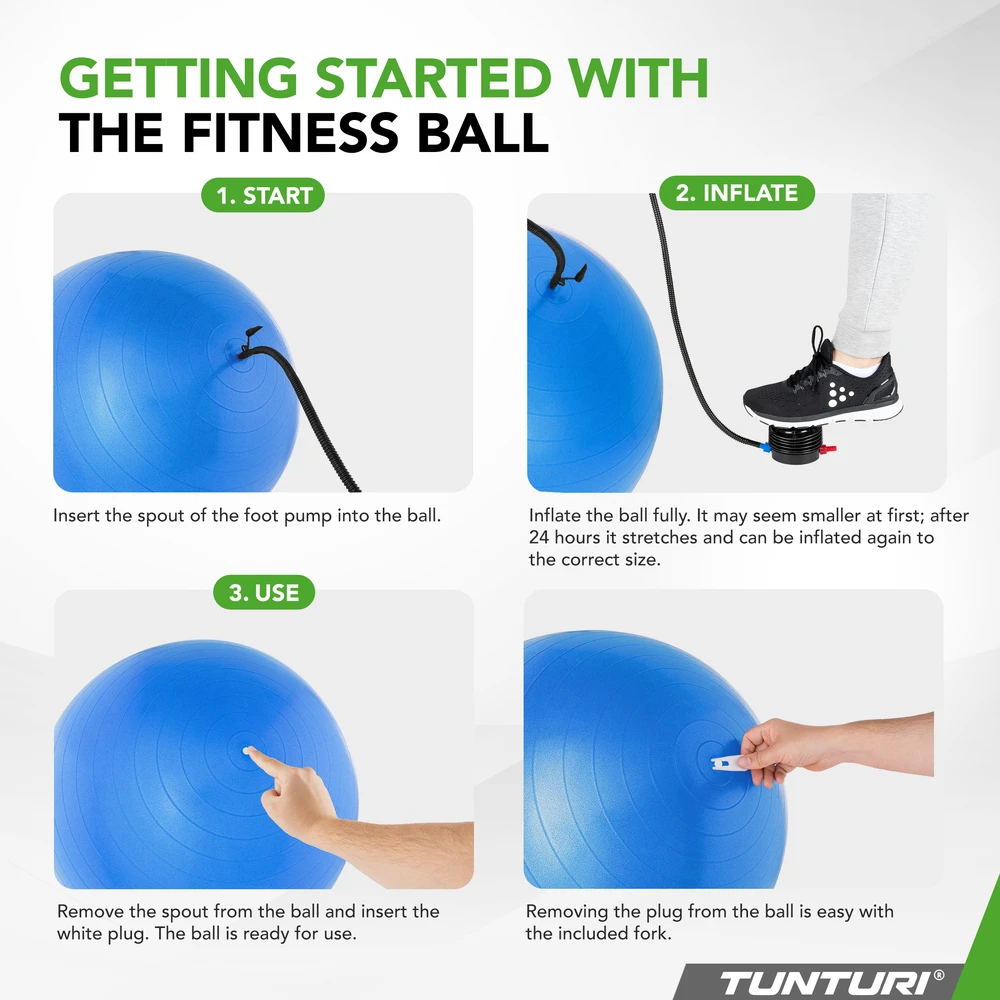 GETTING STARTED WITH
THE FITNESS BALL

1. START

Insert the spout of the foot pump into the ball.

2. INFLATE

Inflate the ball fully. It may seem smaller at first; after 24 hours it stretches and can be inflated again to the correct size.

3. USE

Remove the spout from the ball and insert the white plug. The ball is ready for use.

Removing the plug from the ball is easy with the included fork.

TUNTURI®