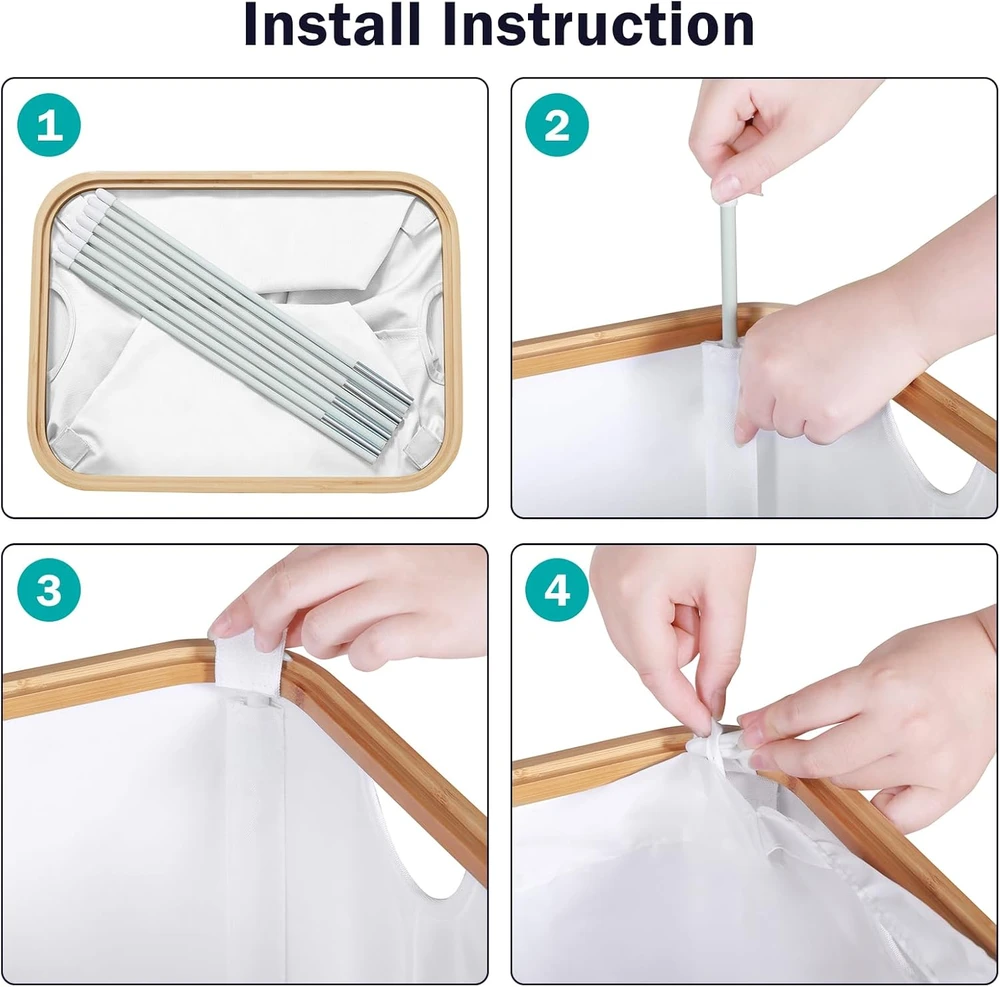 Install Instruction

1

2

3

4