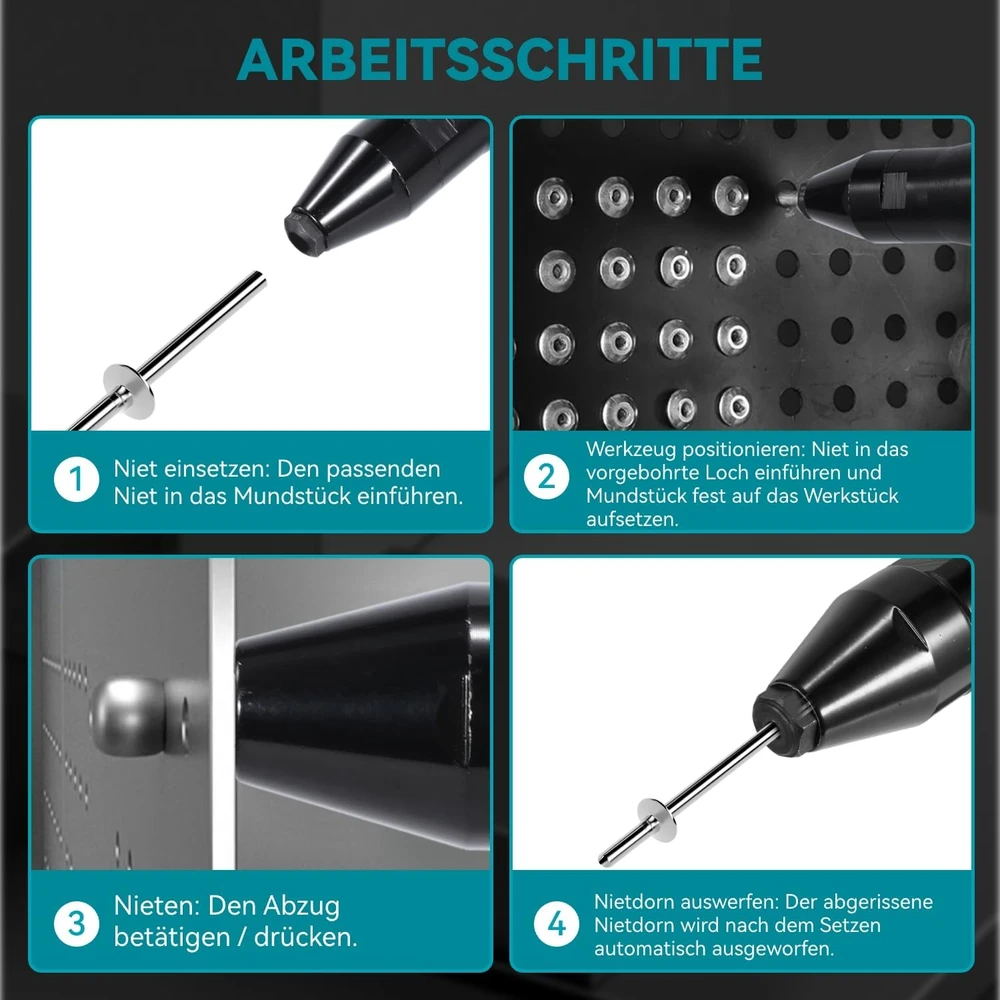 ARBEITSSCHRITTE

1 Niet einsetzen: Den passenden Niet in das Mundstück einführen.

2 Werkzeug positionieren: Niet in das vorgebohrte Loch einführen und Mundstück fest auf das Werkstück aufsetzen.

3 Nieten: Den Abzug betätigen / drücken.

4 Nietdorn auswerfen: Der abgerissene Nietdorn wird nach dem Setzen automatisch ausgeworfen.