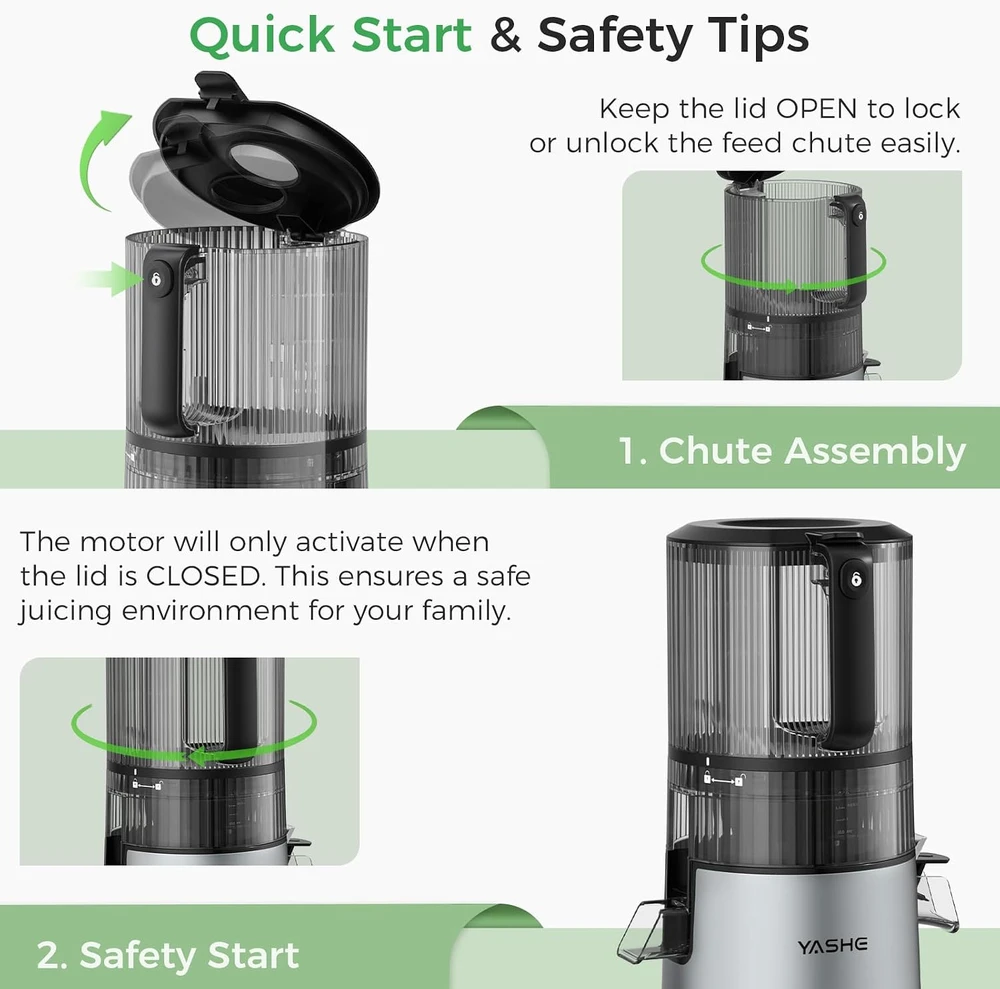 Quick Start & Safety Tips

Keep the lid OPEN to lock or unlock the feed chute easily.

1. Chute Assembly

The motor will only activate when the lid is CLOSED. This ensures a safe juicing environment for your family.

2. Safety Start

YASHE