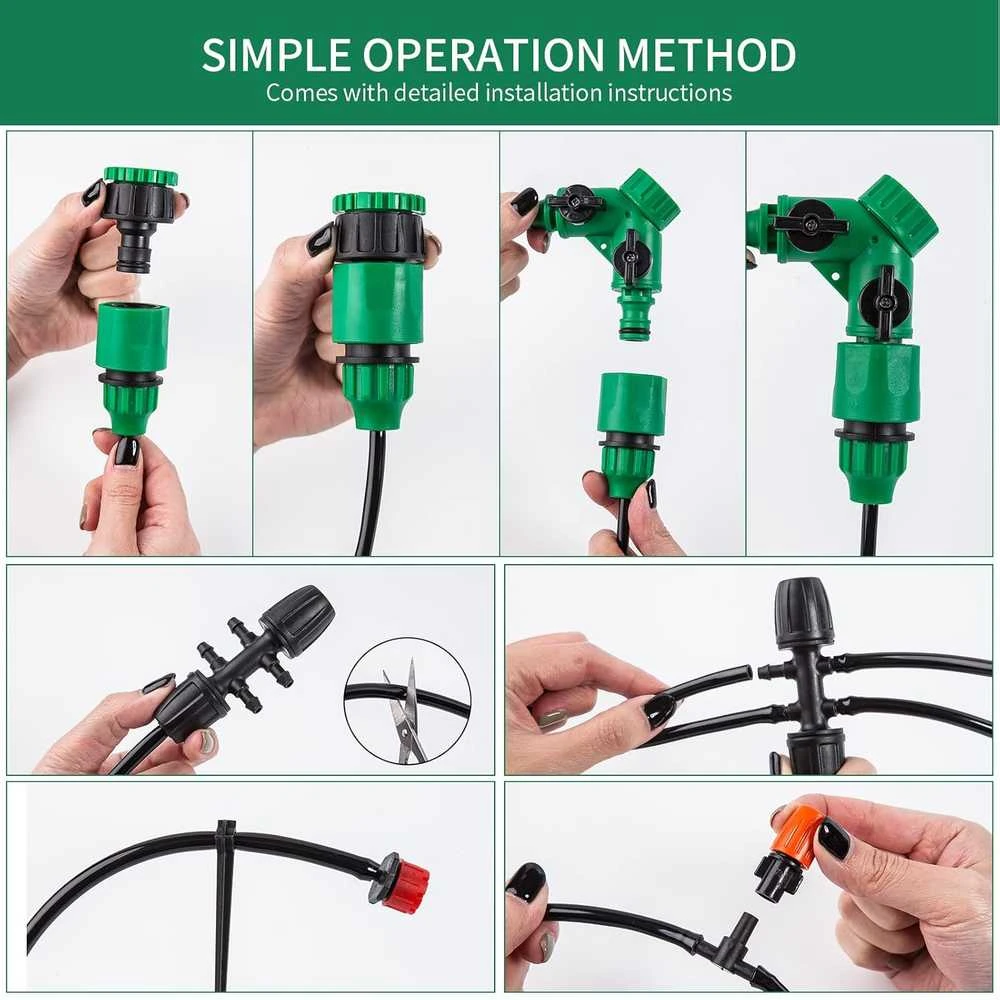 SIMPLE OPERATION METHOD
Comes with detailed installation instructions