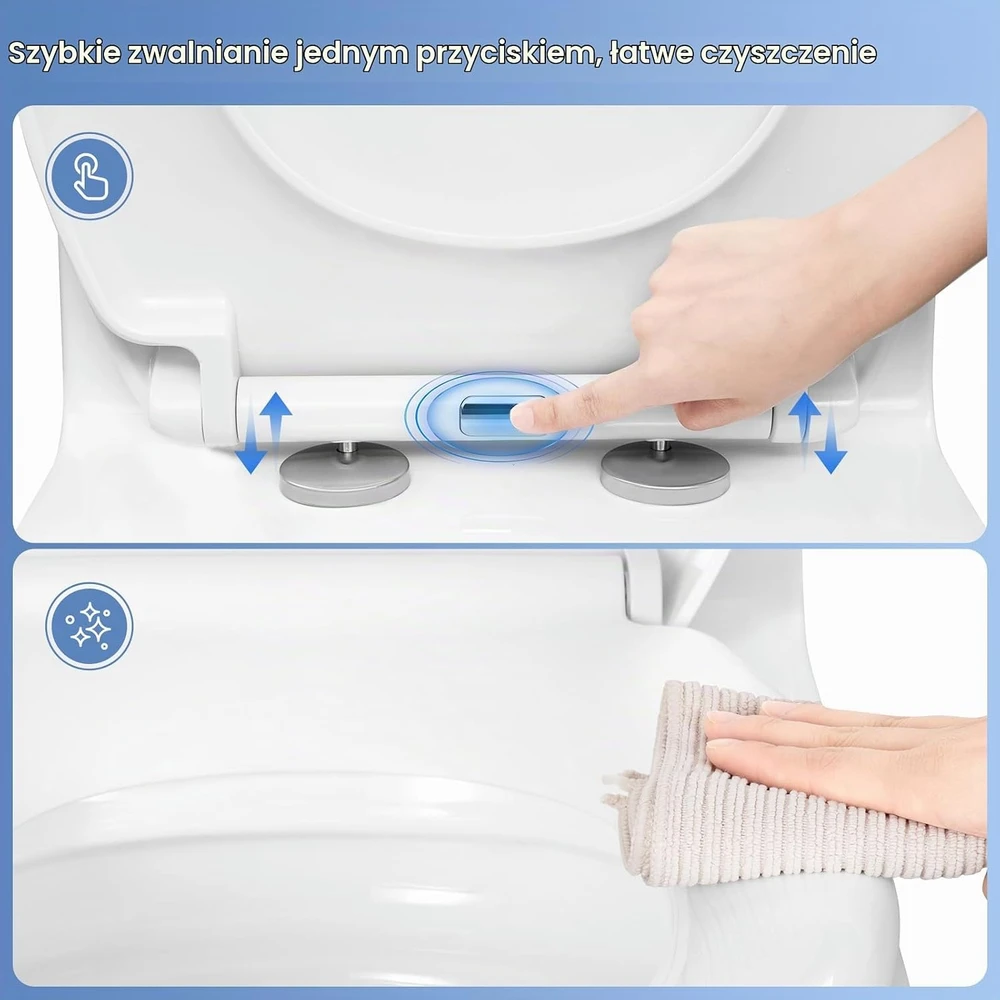 Szybkie zwalnianie jednym przyciskiem, łatwe czyszczenie