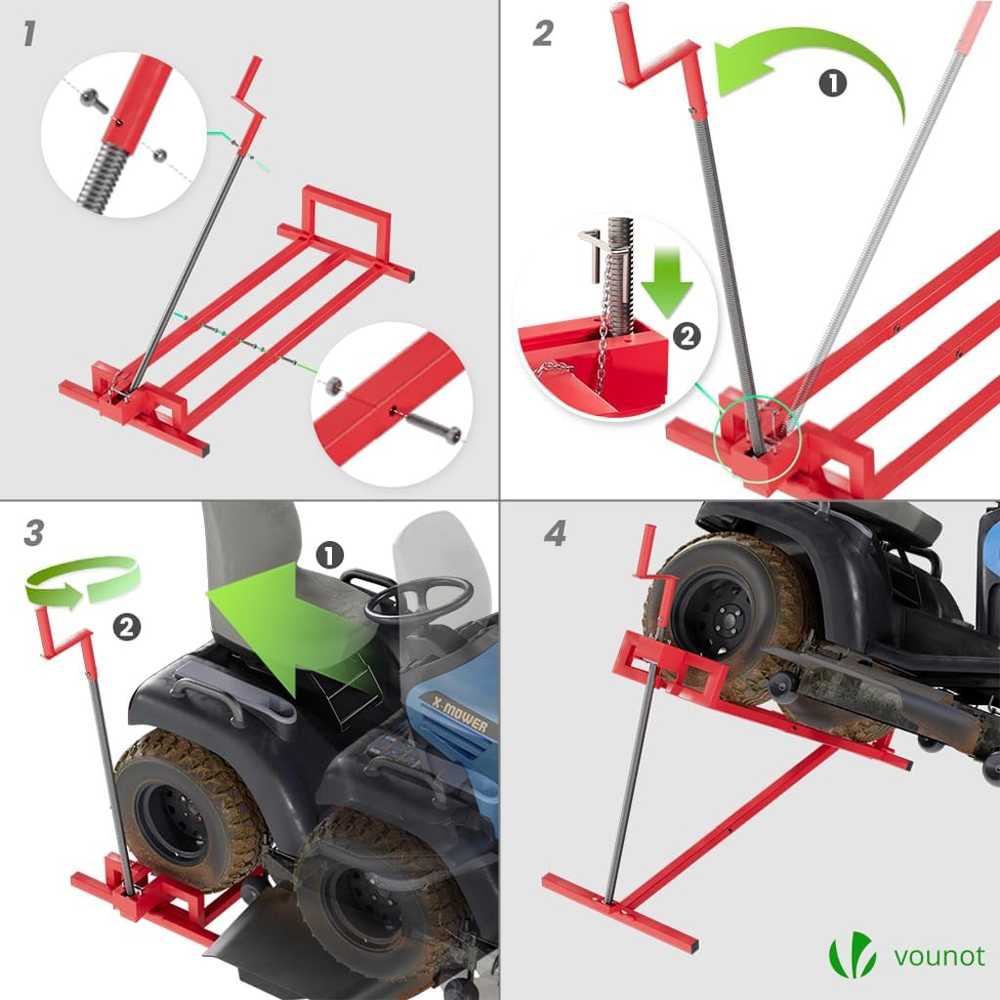 1

2

1

2

3

1

2

X-MOWER

4

vounot