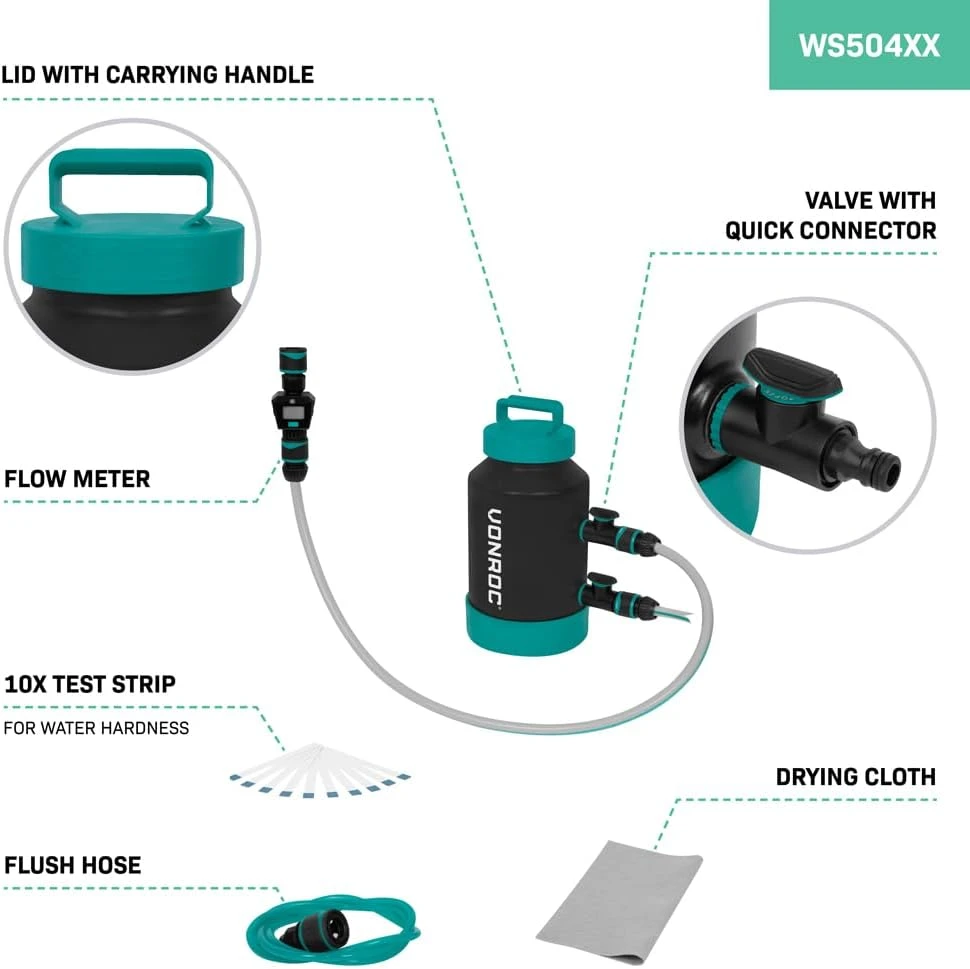 WS504XX

LID WITH CARRYING HANDLE

VALVE WITH QUICK CONNECTOR

FLOW METER

VONROC

10X TEST STRIP
FOR WATER HARDNESS

DRYING CLOTH

FLUSH HOSE