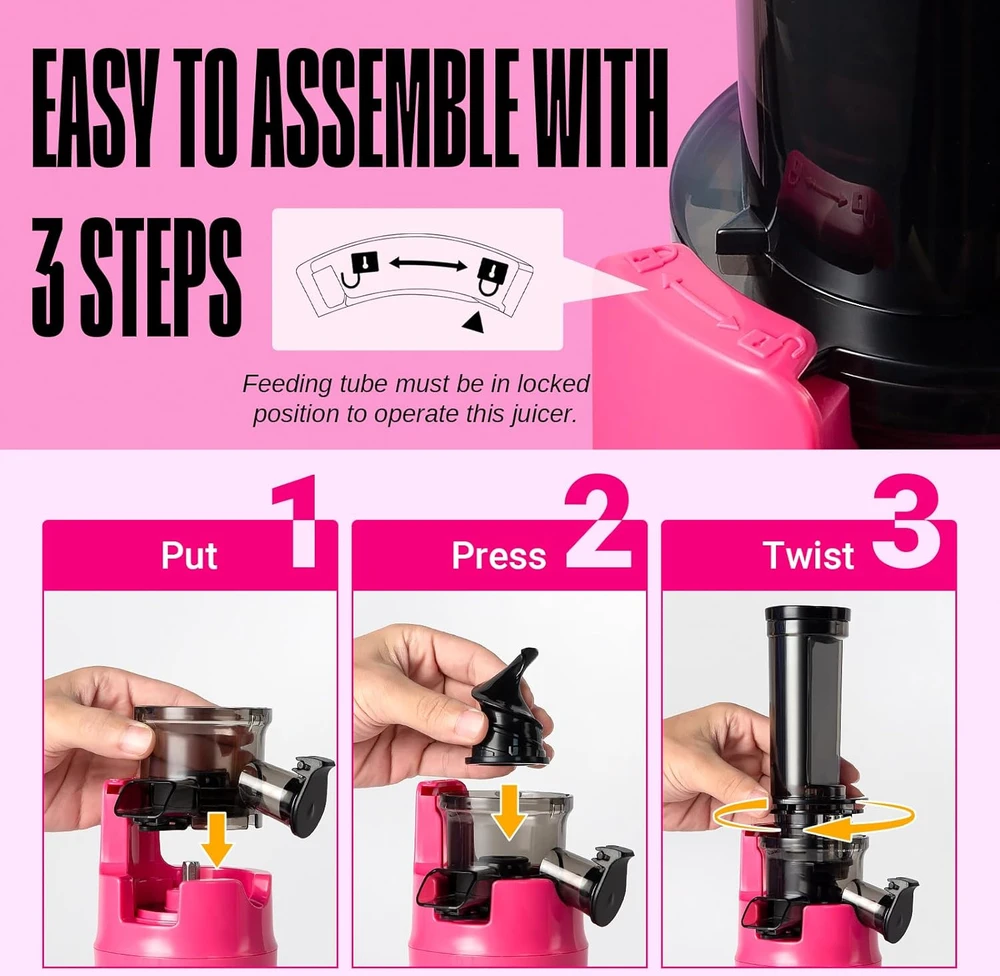 EASY TO ASSEMBLE WITH 3 STEPS

Feeding tube must be in locked position to operate this juicer.

Put 1

Press 2

Twist 3