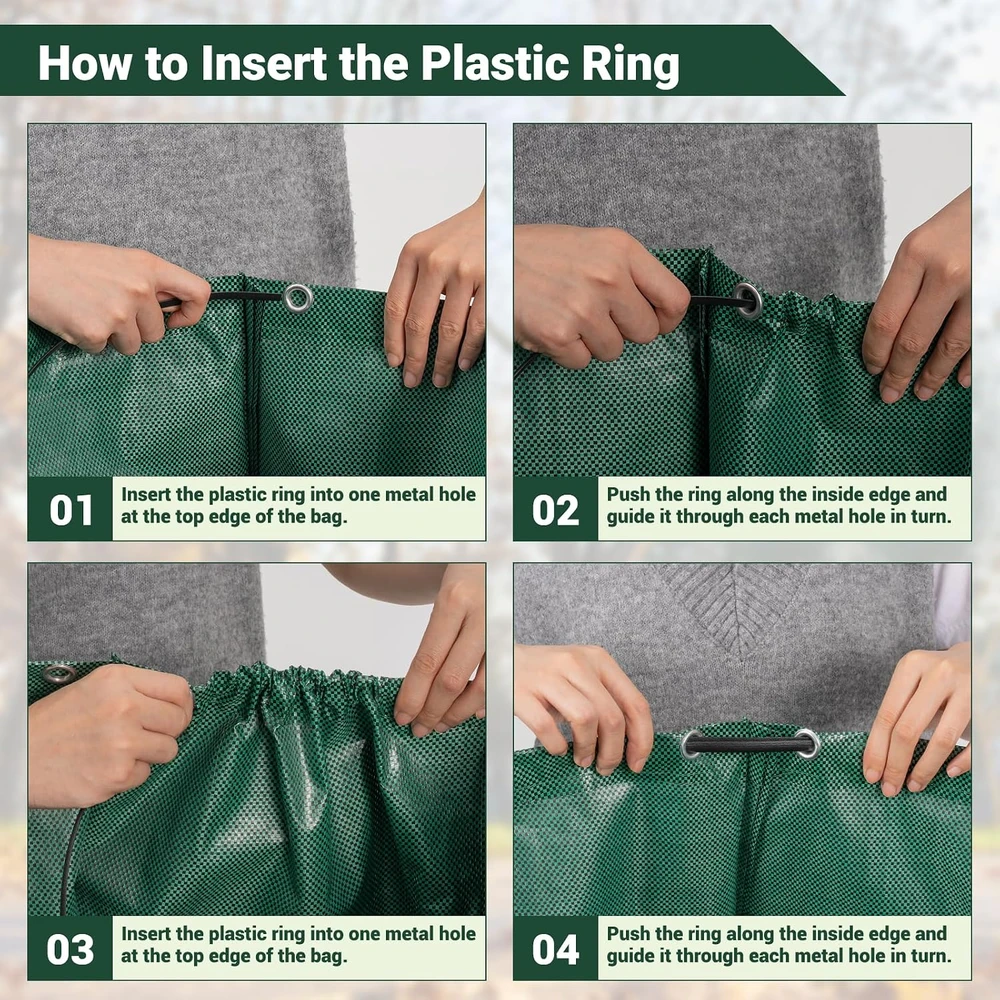 How to Insert the Plastic Ring

01 Insert the plastic ring into one metal hole at the top edge of the bag.

02 Push the ring along the inside edge and guide it through each metal hole in turn.

03 Insert the plastic ring into one metal hole at the top edge of the bag.

04 Push the ring along the inside edge and guide it through each metal hole in turn.