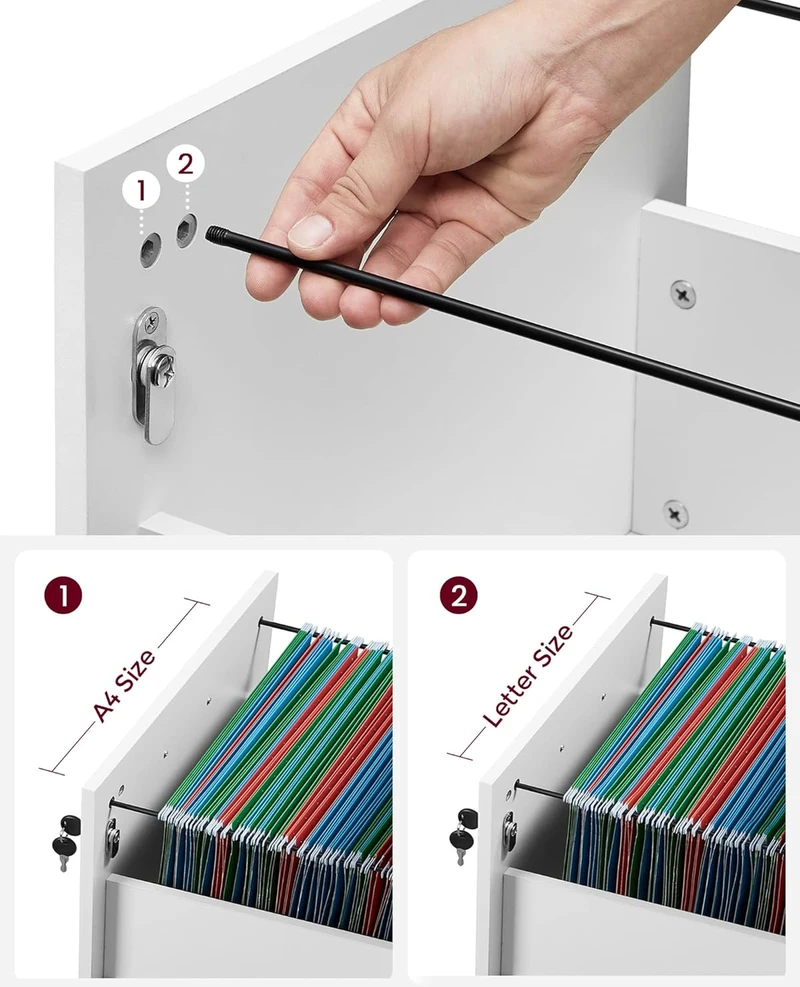 1
2
1
A4 Size
2
Letter Size