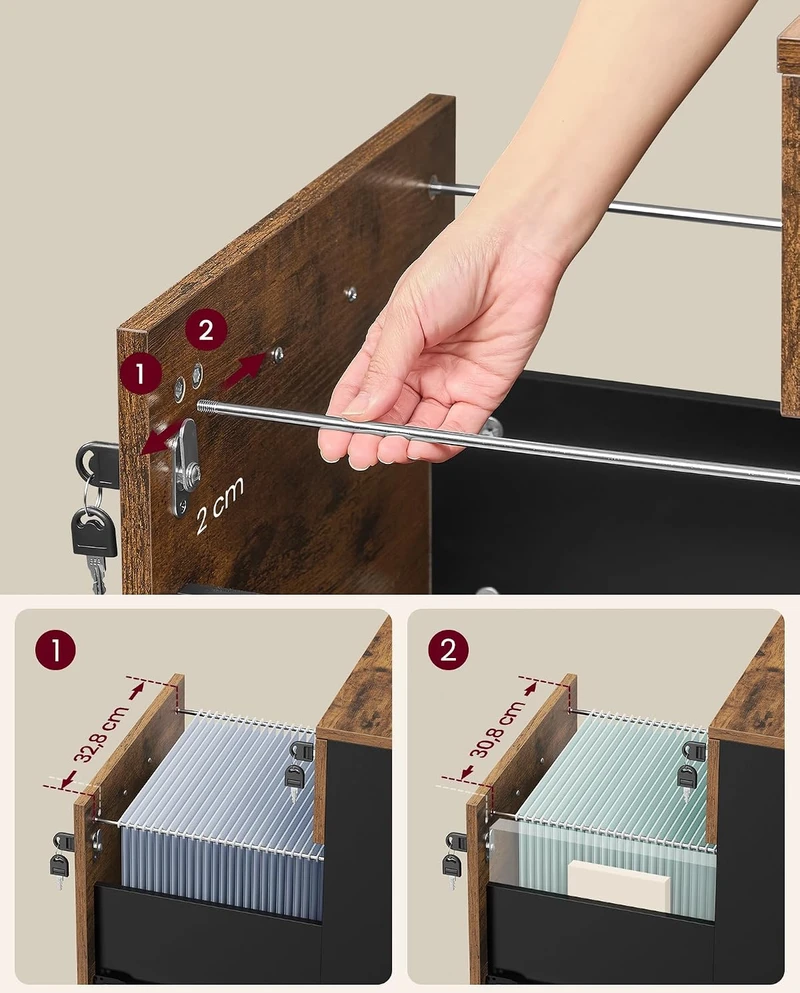 2
1
2 cm

1
32,8 cm

2
30,8 cm