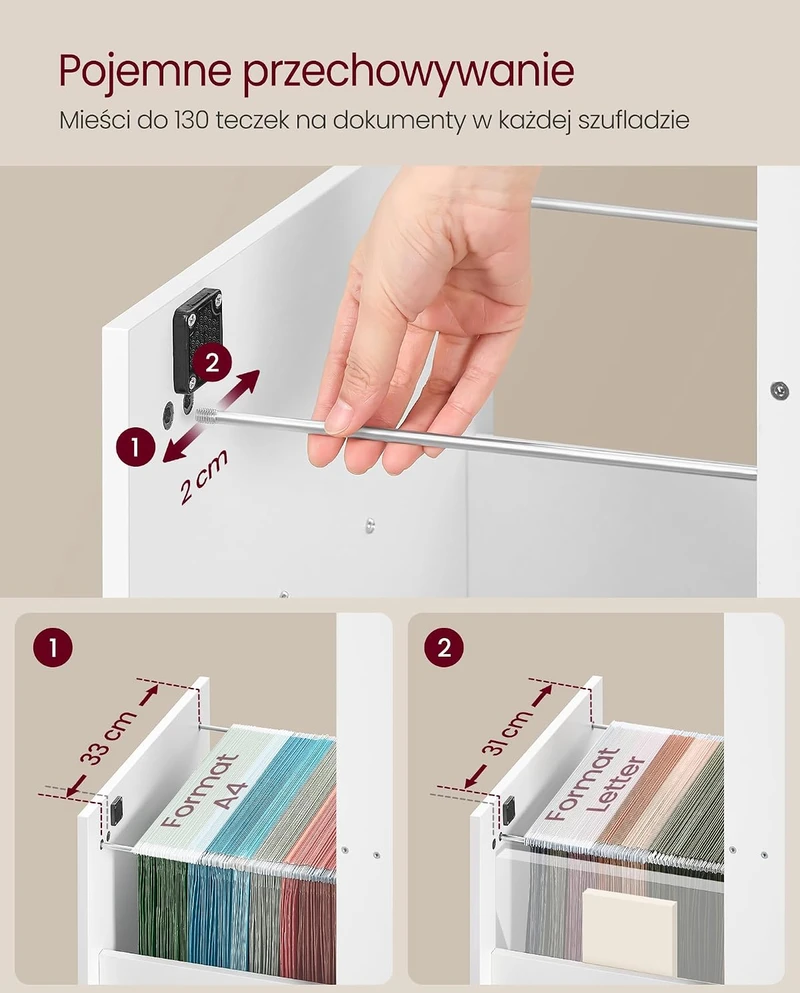 Pojemne przechowywanie

Mieści do 130 teczek na dokumenty w każdej szufladzie

2

1

2 cm

1

33 cm

Format A4

2

31 cm

Format Letter