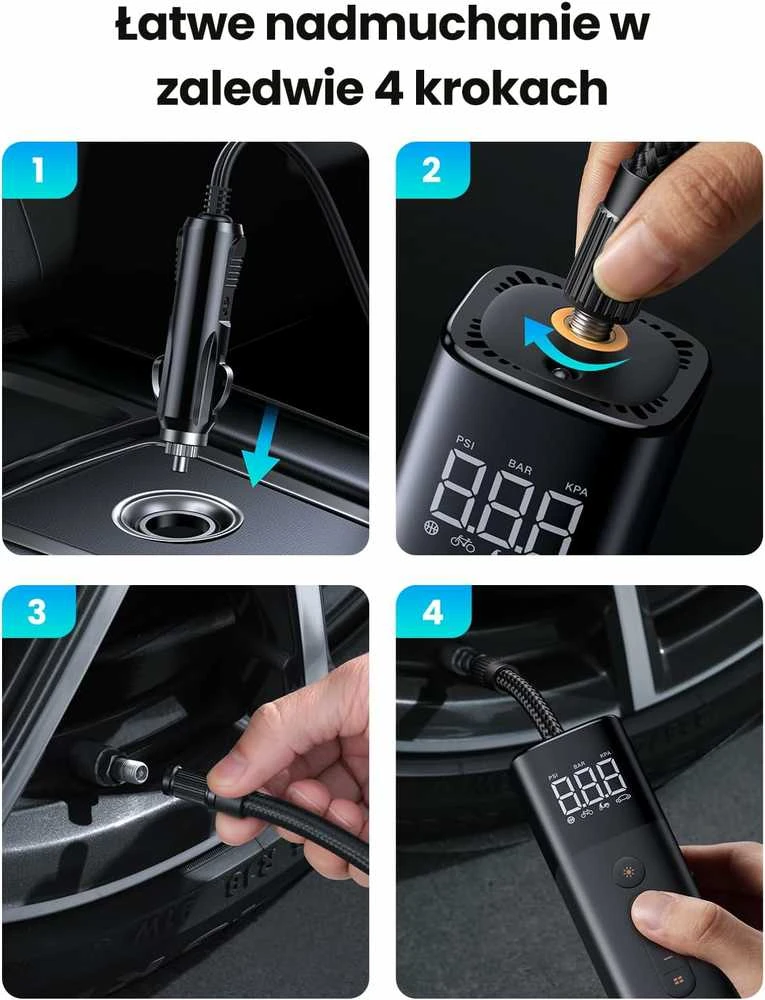 Łatwe nadmuchanie w zaledwie 4 krokach

1

2

PSI
BAR
KPA
8.8.8

3

4

PSI BAR KPA
8.8.8