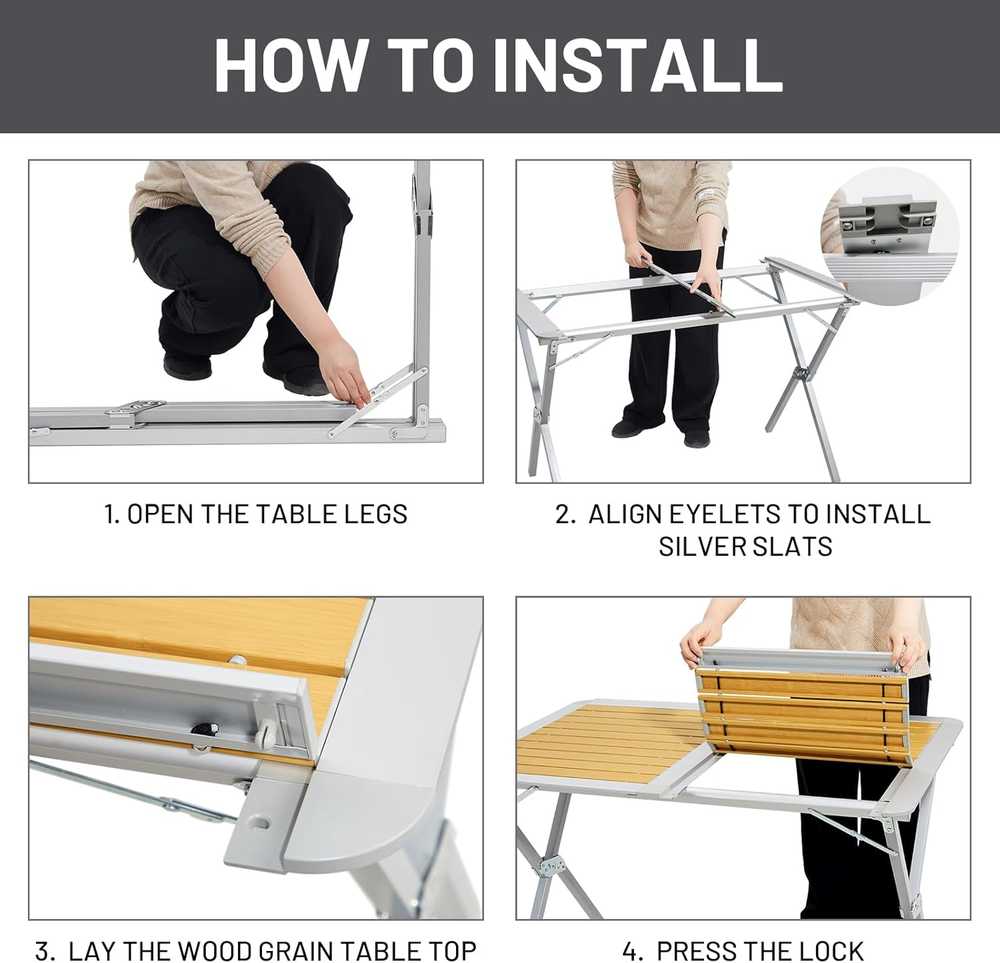 HOW TO INSTALL

1. OPEN THE TABLE LEGS

2. ALIGN EYELETS TO INSTALL SILVER SLATS

3. LAY THE WOOD GRAIN TABLE TOP

4. PRESS THE LOCK