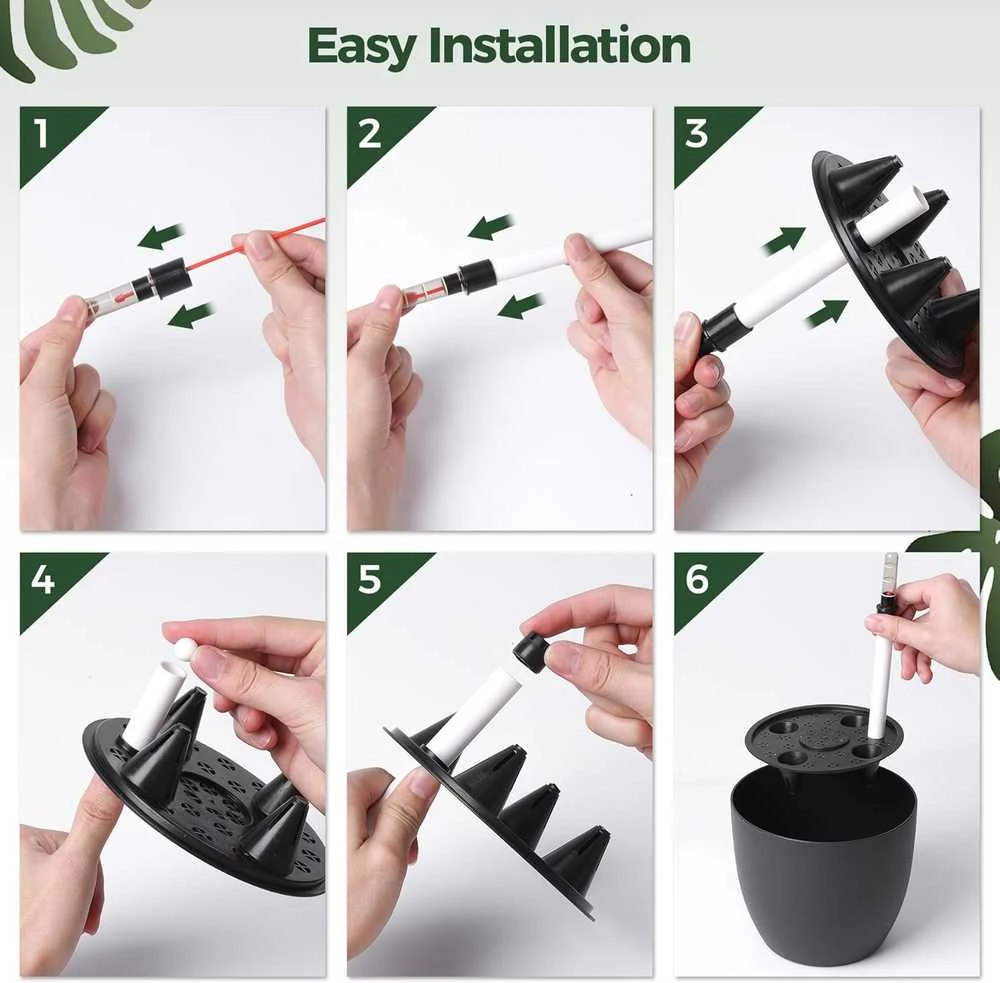 Easy Installation

1

2

3

4

5

6