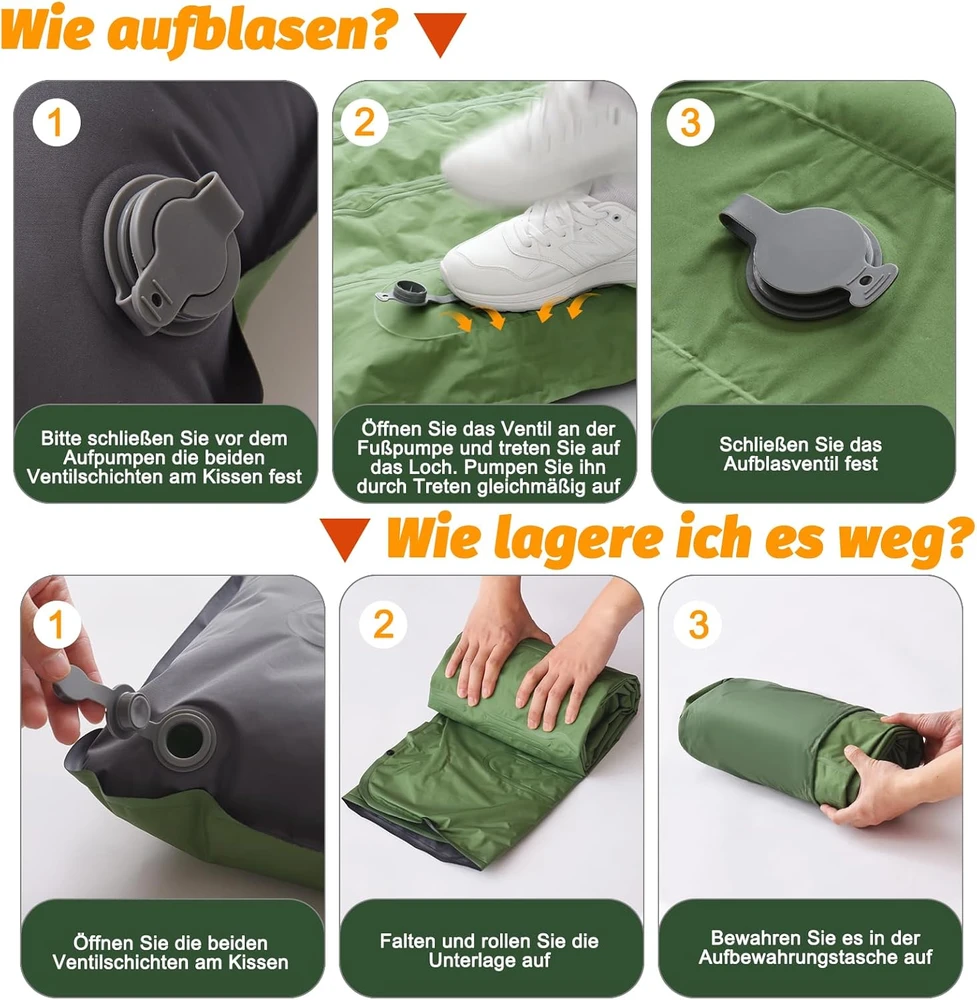 Wie aufblasen?

1

Bitte schließen Sie vor dem Aufpumpen die beiden Ventilschichten am Kissen fest

2

Öffnen Sie das Ventil an der Fußpumpe und treten Sie auf das Loch. Pumpen Sie ihn durch Treten gleichmäßig auf

3

Schließen Sie das Aufblasventil fest

Wie lagere ich es weg?

1

Öffnen Sie die beiden Ventilschichten am Kissen

2

Falten und rollen Sie die Unterlage auf

3

Bewahren Sie es in der Aufbewahrungstasche auf