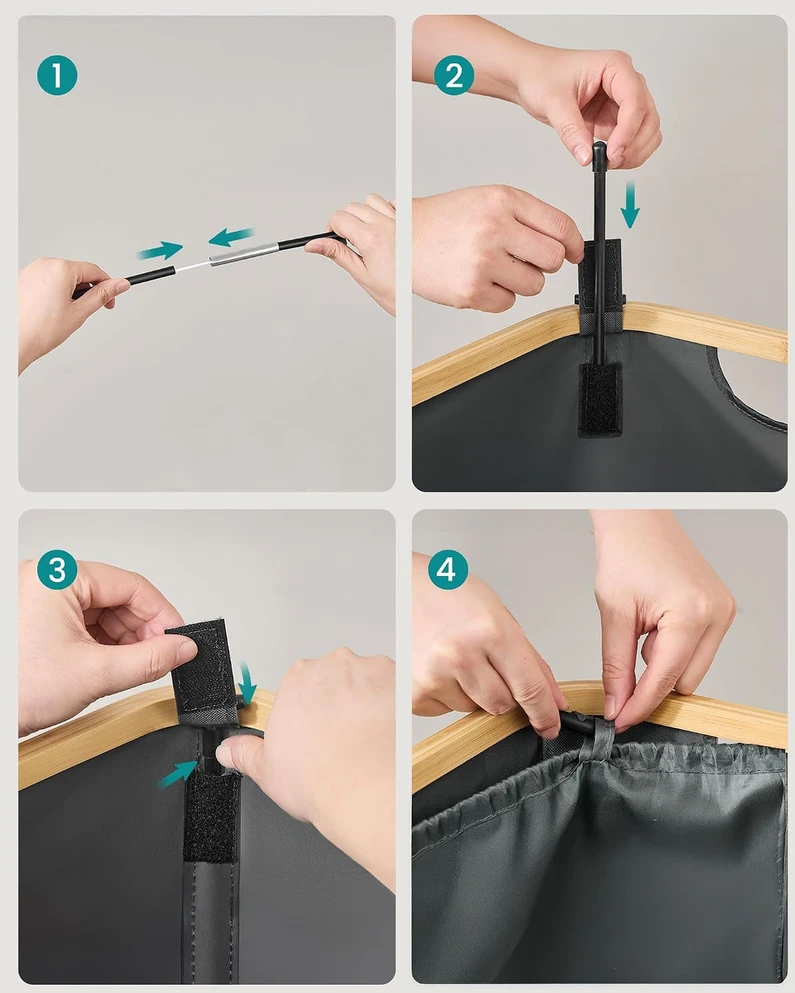 1

2

3

4