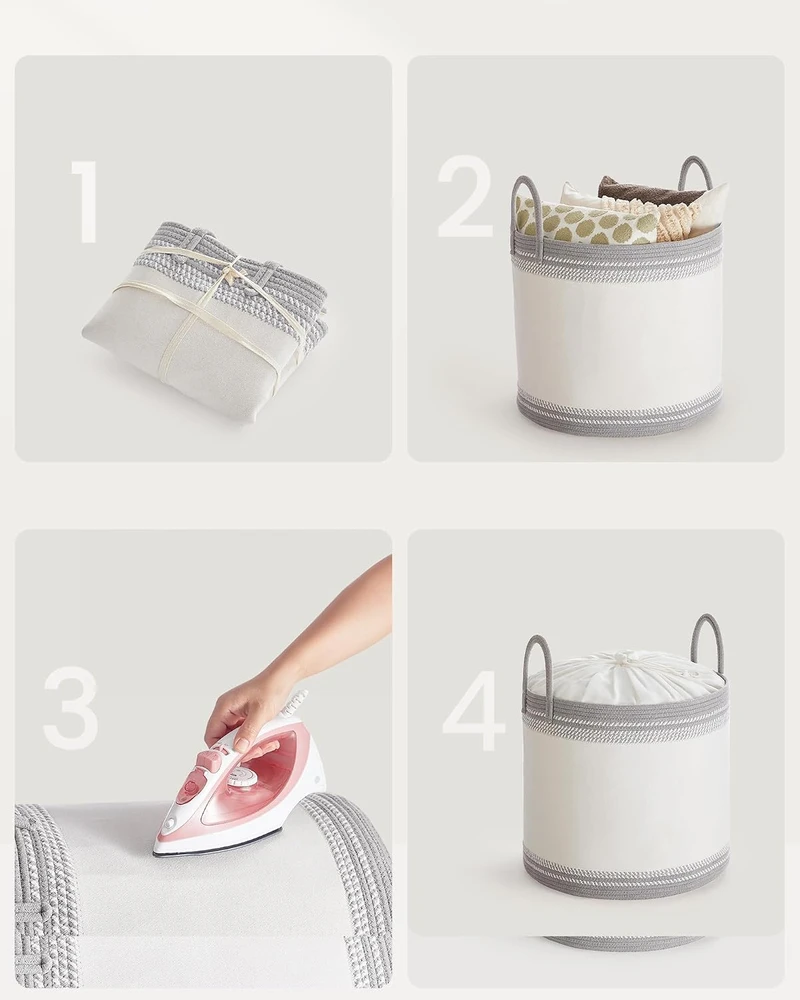 1

2

3

4