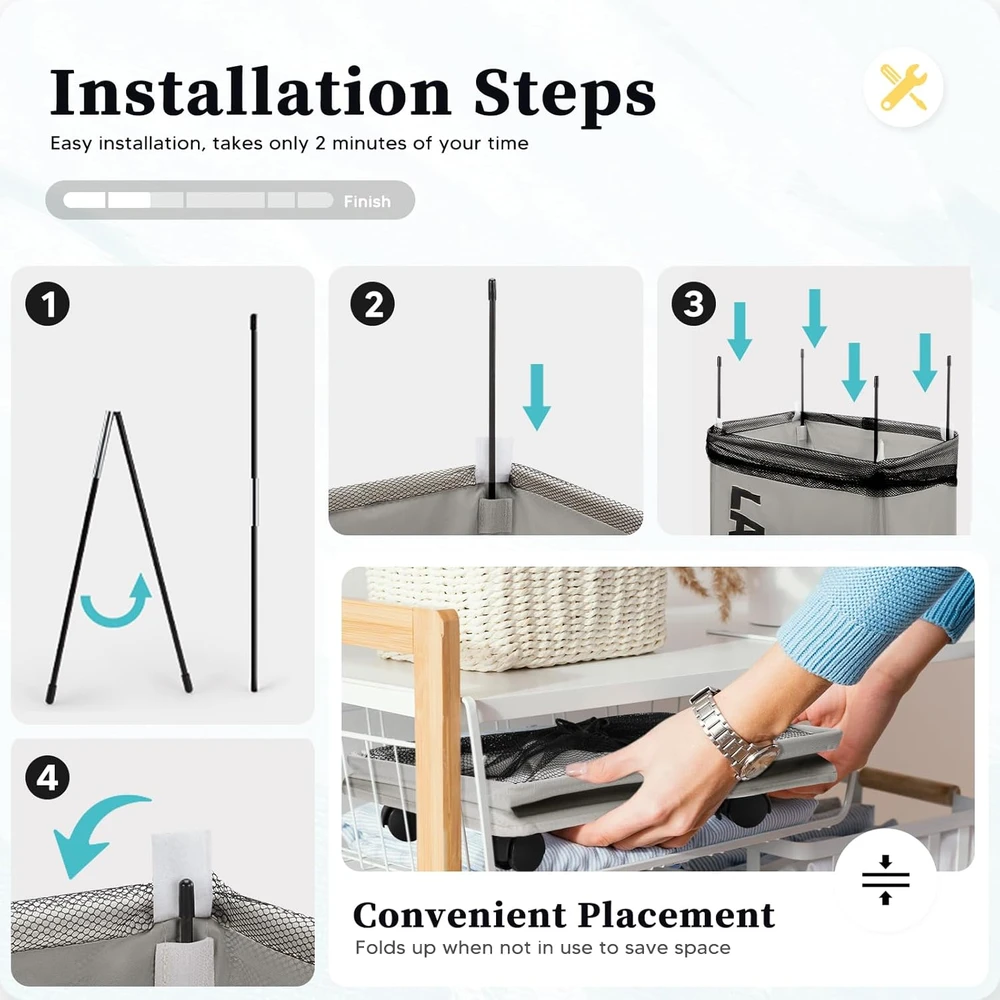 Installation Steps

Easy installation, takes only 2 minutes of your time

Finish

1

2

3

LA

4

Convenient Placement

Folds up when not in use to save space