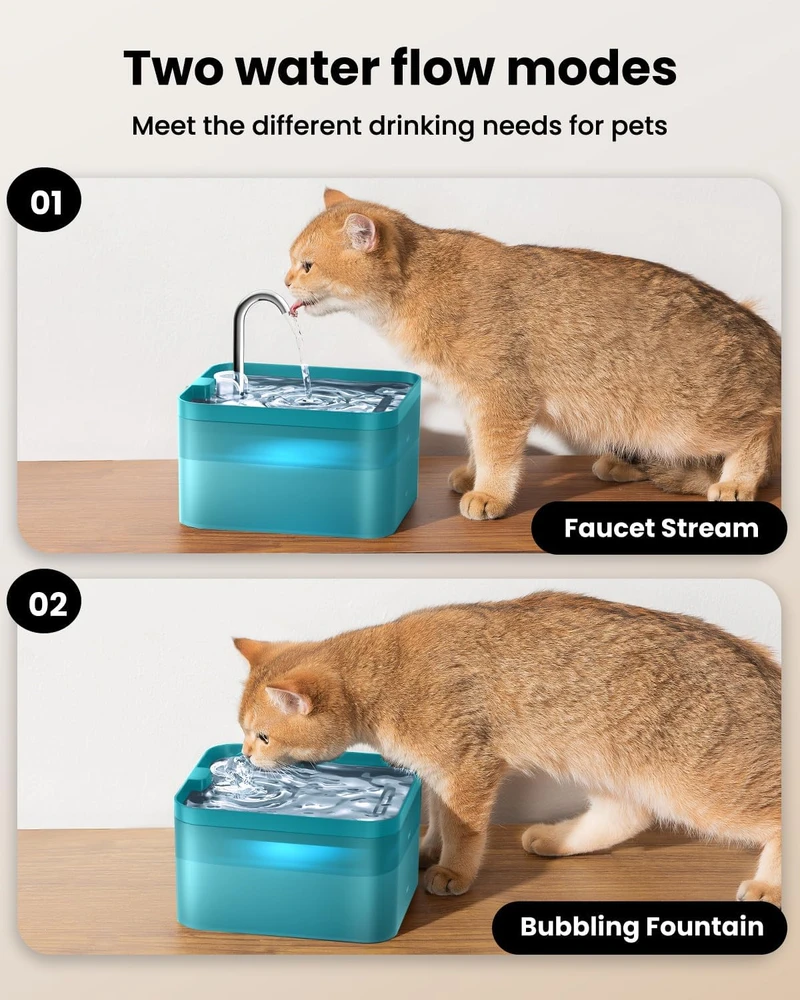 Two water flow modes

Meet the different drinking needs for pets

01

Faucet Stream

02

Bubbling Fountain