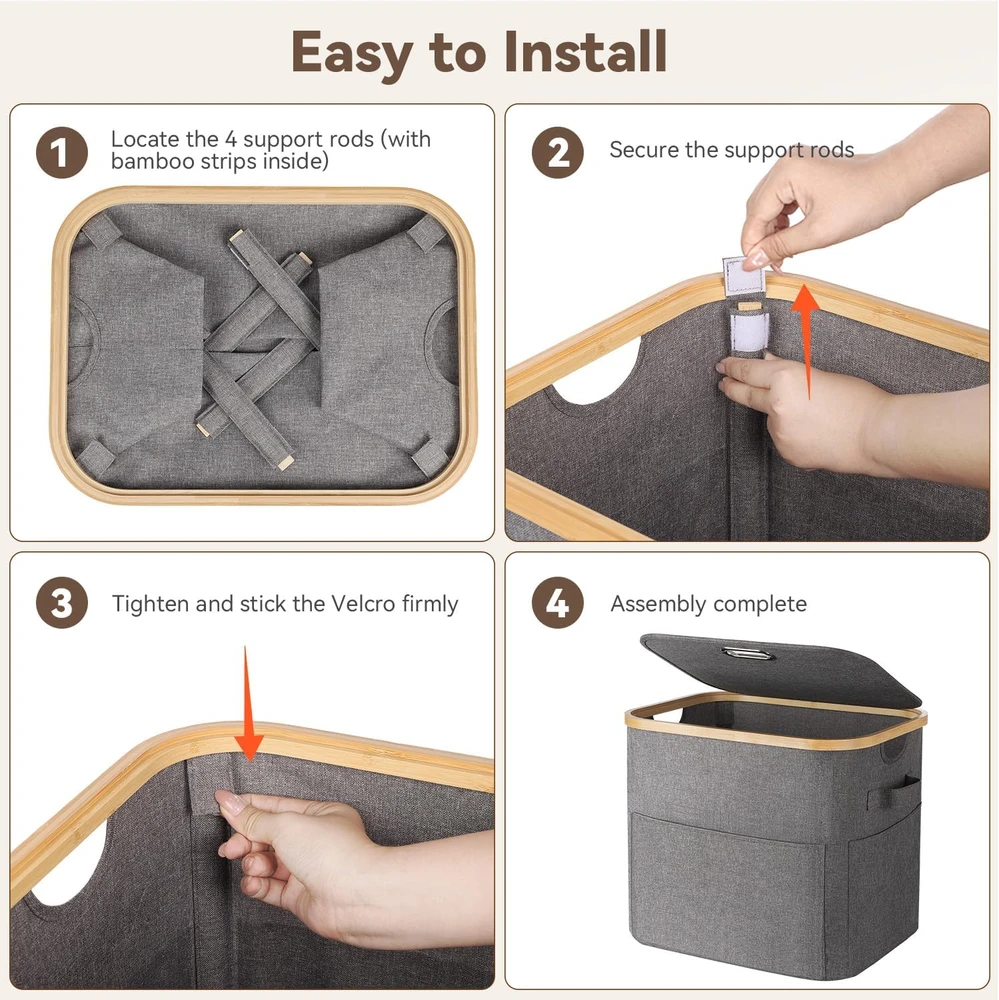 Easy to Install

1 Locate the 4 support rods (with bamboo strips inside)

2 Secure the support rods

3 Tighten and stick the Velcro firmly

4 Assembly complete