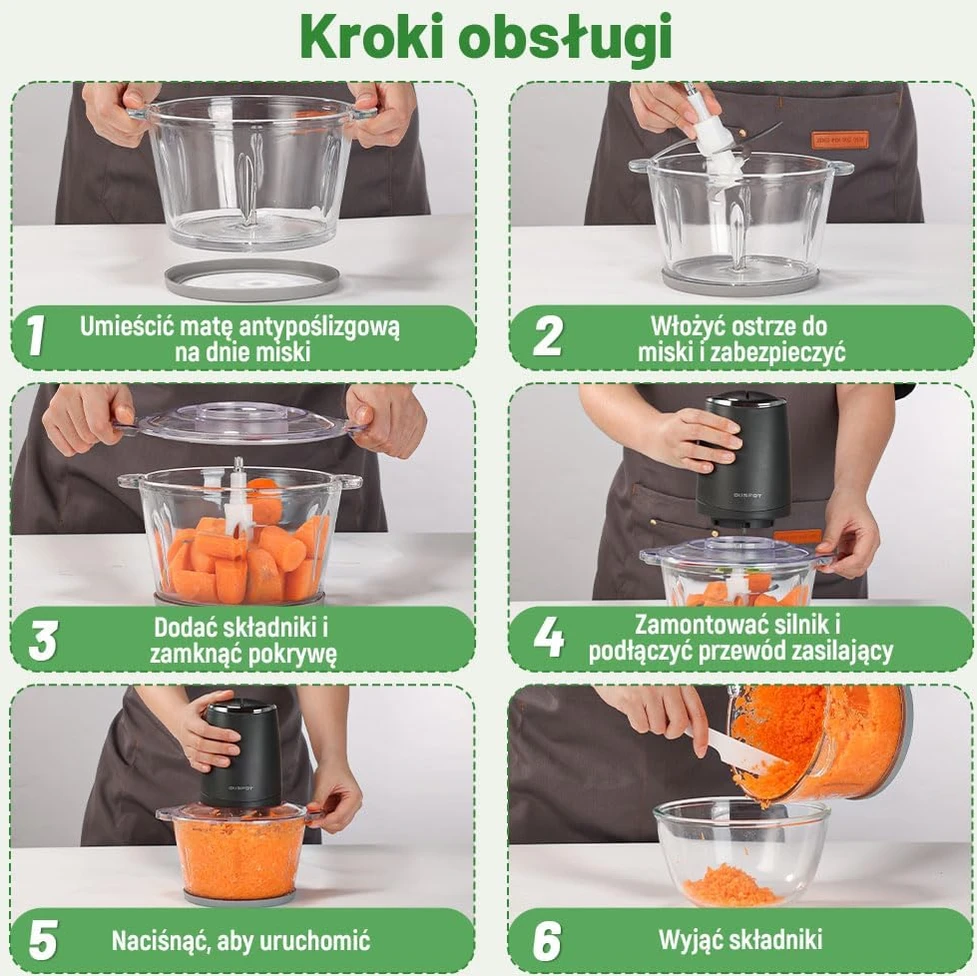 Kroki obsługi

1 Umieścić matę antypoślizgową na dnie miski

2 Włożyć ostrze do miski i zabezpieczyć

3 Dodać składniki i zamknąć pokrywę

4 Zamontować silnik i podłączyć przewód zasilający

5 Nacisnąć, aby uruchomić

6 Wyjąć składniki