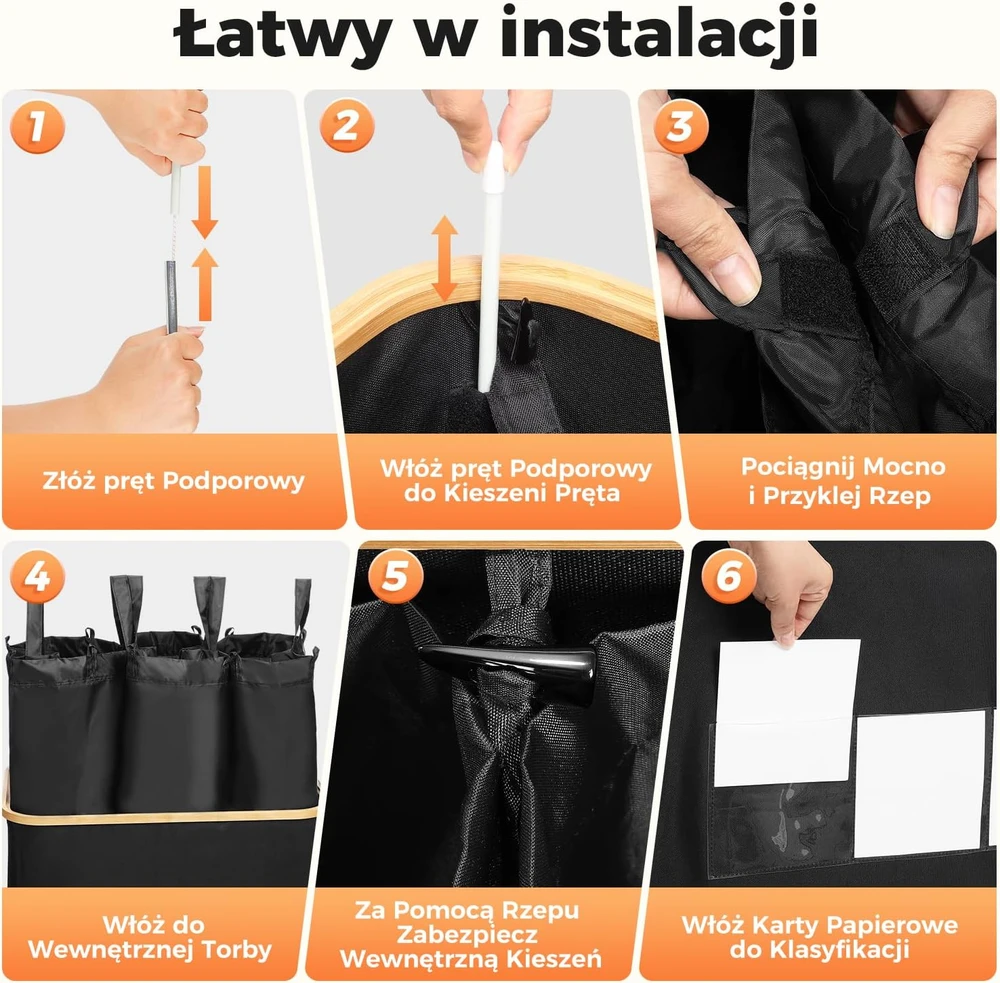 Łatwy w instalacji

1

Złóż pręt Podporowy

2

Włóż pręt Podporowy do Kieszeni Pręta

3

Pociągnij Mocno i Przyklej Rzep

4

Włóż do Wewnętrznej Torby

5

Za Pomocą Rzepu Zabezpiecz Wewnętrzną Kieszeń

6

Włóż Karty Papierowe do Klasyfikacji