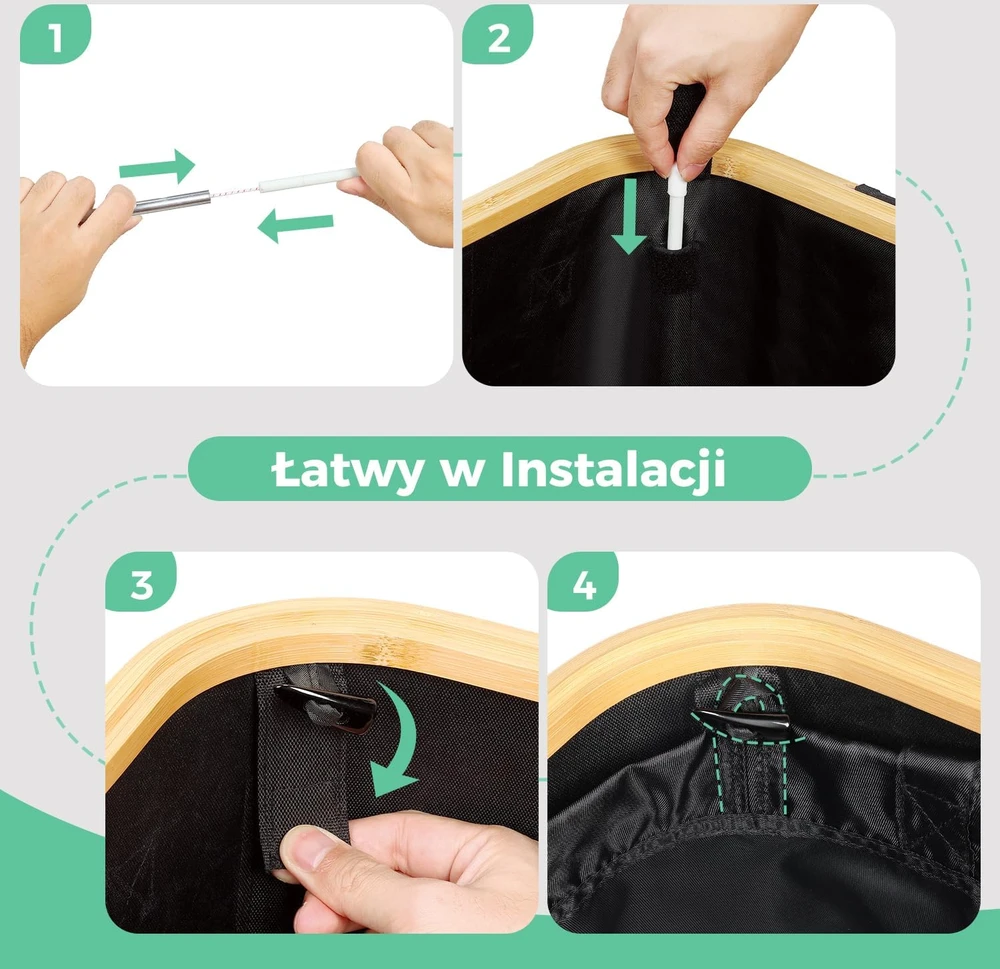 1

2

Łatwy w Instalacji

3

4