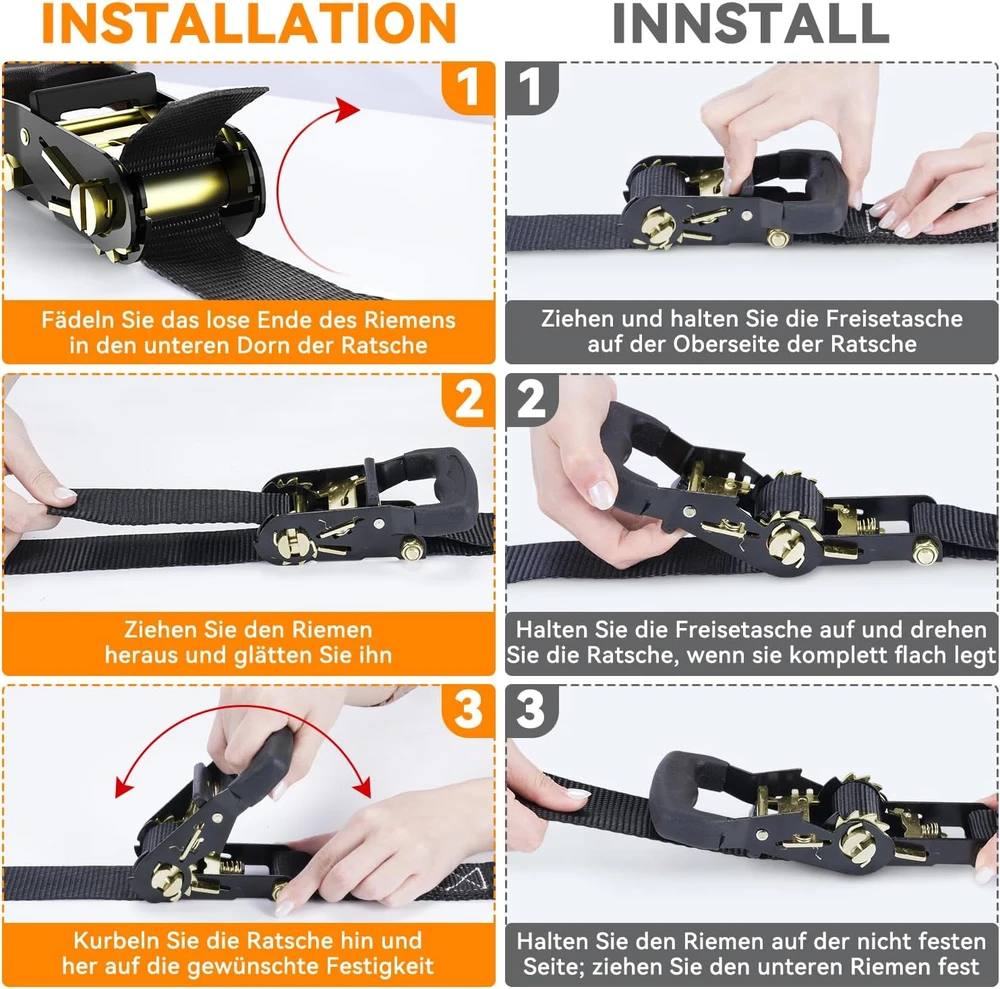 INSTALLATION

1

Fädeln Sie das lose Ende des Riemens in den unteren Dorn der Ratsche

2

Ziehen Sie den Riemen heraus und glätten Sie ihn

3

Kurbeln Sie die Ratsche hin und her auf die gewünschte Festigkeit

INNSTALL

1

Ziehen und halten Sie die Freisetasche auf der Oberseite der Ratsche

2

Halten Sie die Freisetasche auf und drehen Sie die Ratsche, wenn sie komplett flach legt

3

Halten Sie den Riemen auf der nicht festen Seite; ziehen Sie den unteren Riemen fest