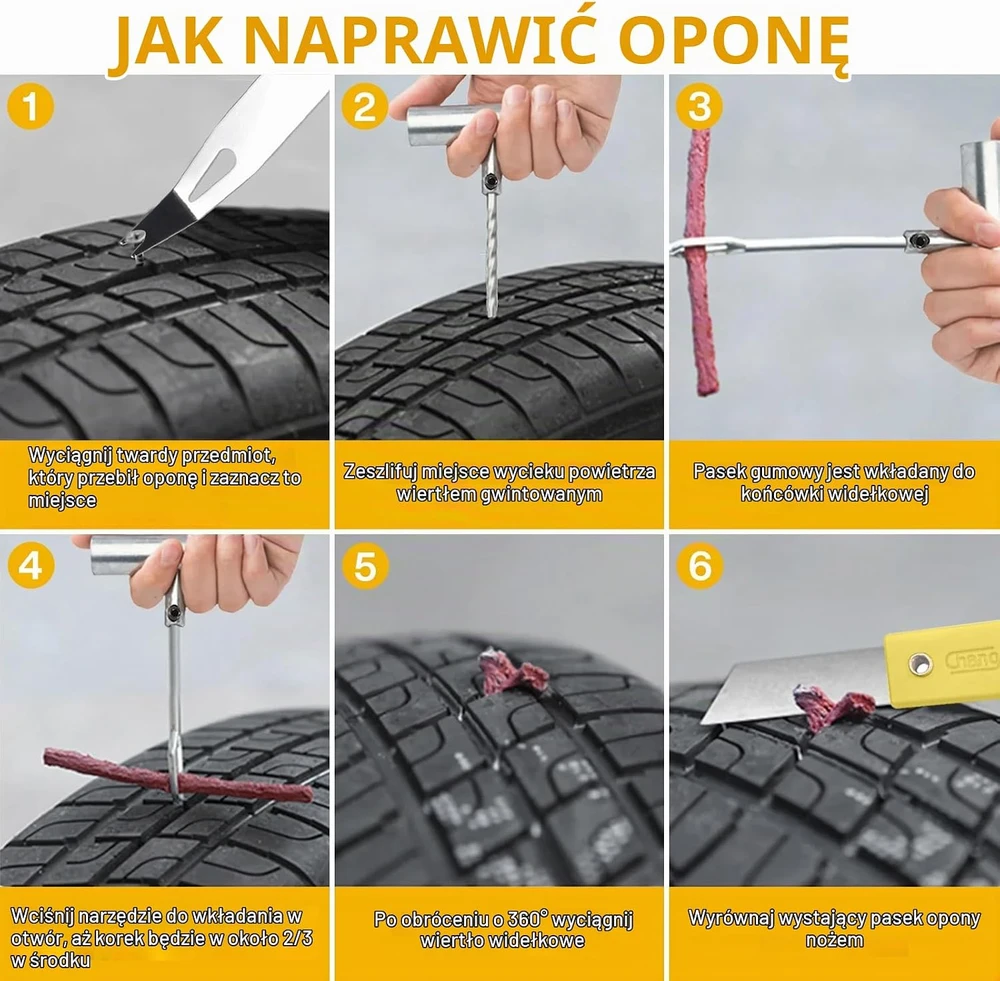 JAK NAPRAWIĆ OPONĘ

1

Wyciągnij twardy przedmiot, który przebił oponę i zaznacz to miejsce

2

Zeszlifuj miejsce wycieku powietrza wiertłem gwintowanym

3

Pasek gumowy jest wkładany do końcówki widełkowej

4

Wciśnij narzędzie do wkładania w otwór, aż korek będzie w około 2/3 w środku

5

Po obróceniu o 360° wyciągnij wiertło widełkowe

6

Wyrównaj wystający pasek opony nożem