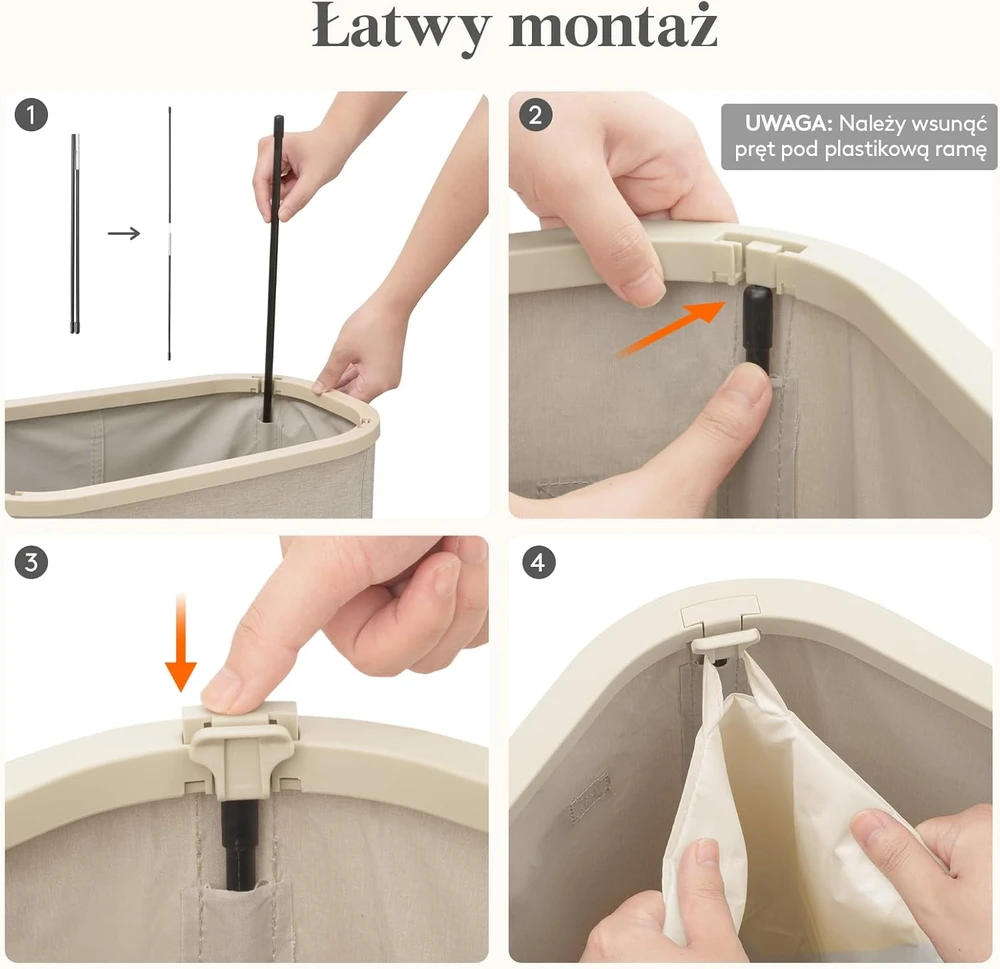 Łatwy montaż

1

2

UWAGA: Należy wsunąć pręt pod plastikową ramę

3

4