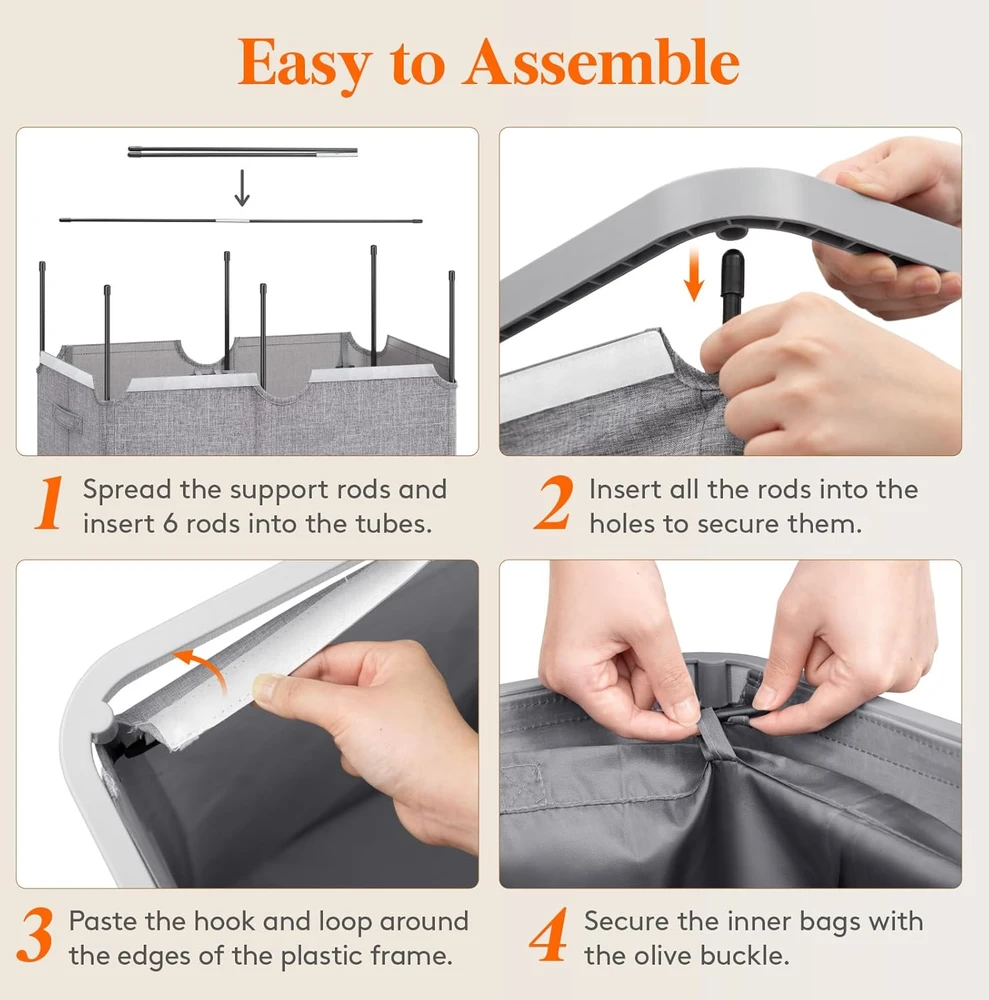 Easy to Assemble

1 Spread the support rods and insert 6 rods into the tubes.

2 Insert all the rods into the holes to secure them.

3 Paste the hook and loop around the edges of the plastic frame.

4 Secure the inner bags with the olive buckle.