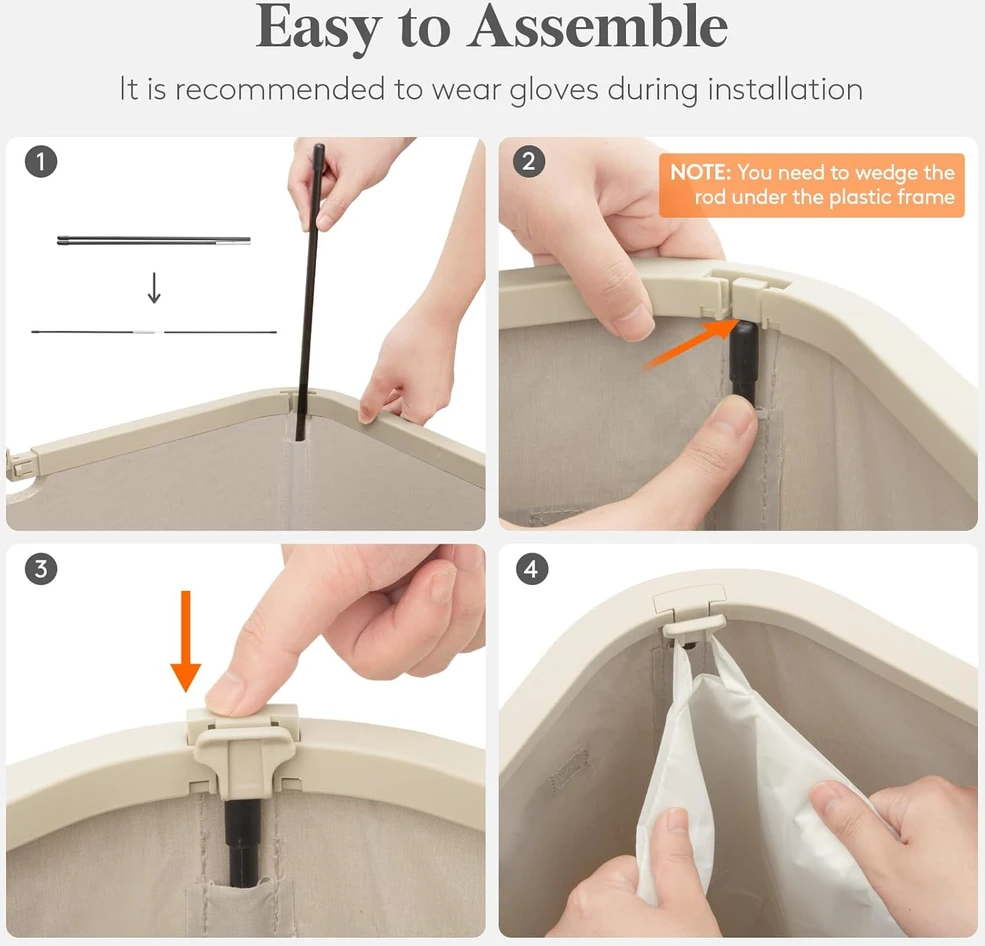 Easy to Assemble

It is recommended to wear gloves during installation

1

2

NOTE: You need to wedge the rod under the plastic frame

3

4