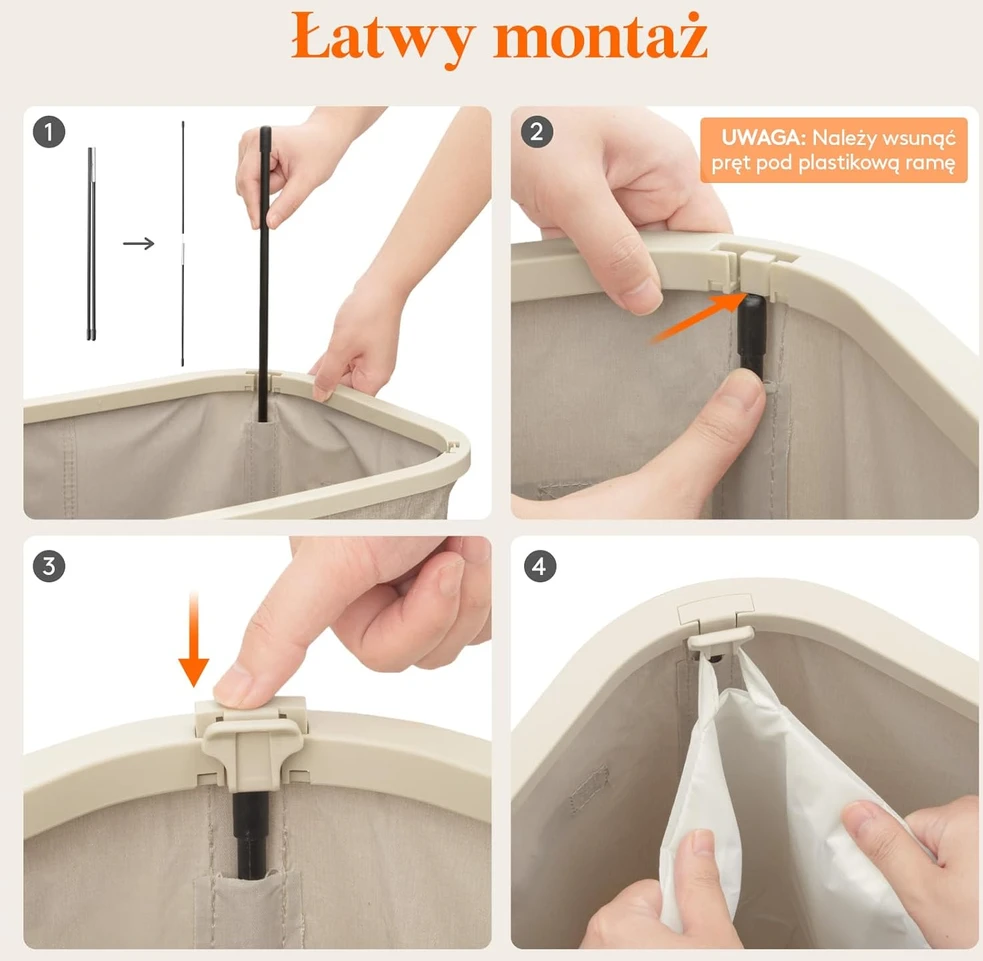 Łatwy montaż

1

2

UWAGA: Należy wsunąć pręt pod plastikową ramę

3

4