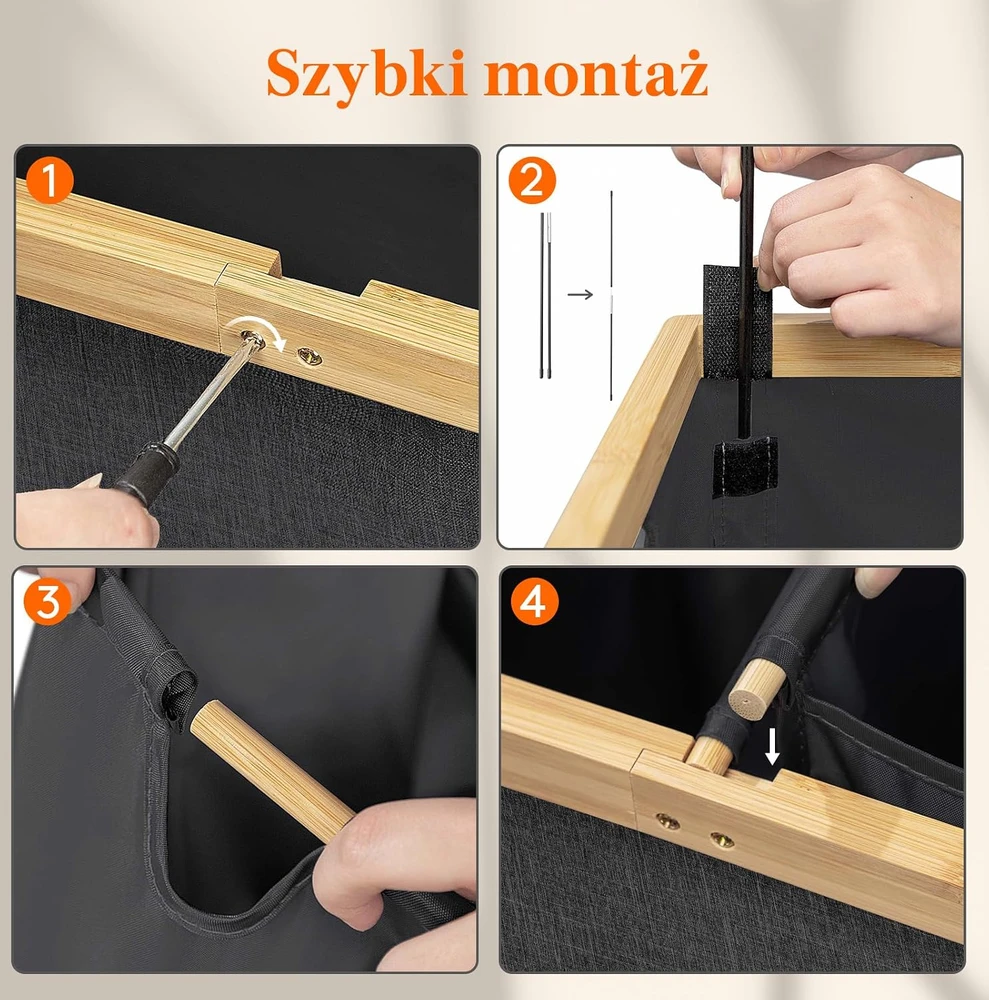 Szybki montaż

1

2

3

4