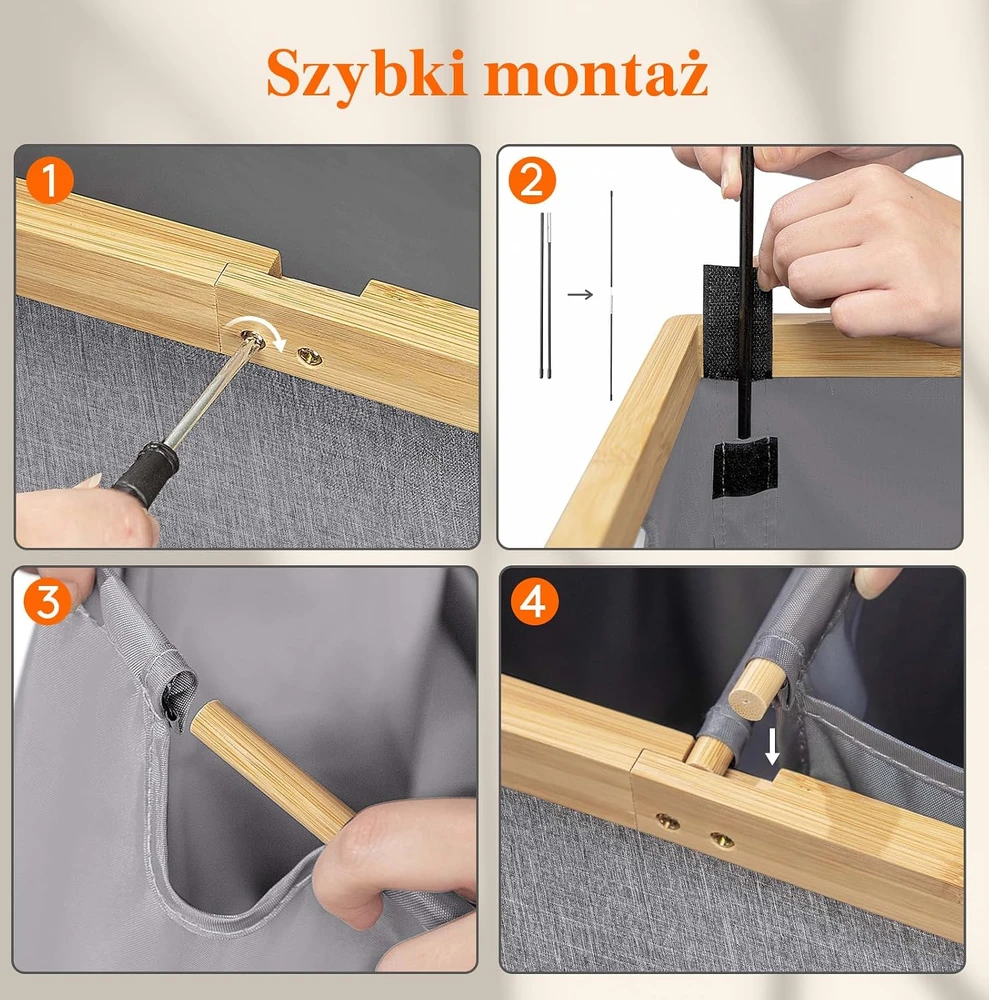 Szybki montaż

1

2

3

4