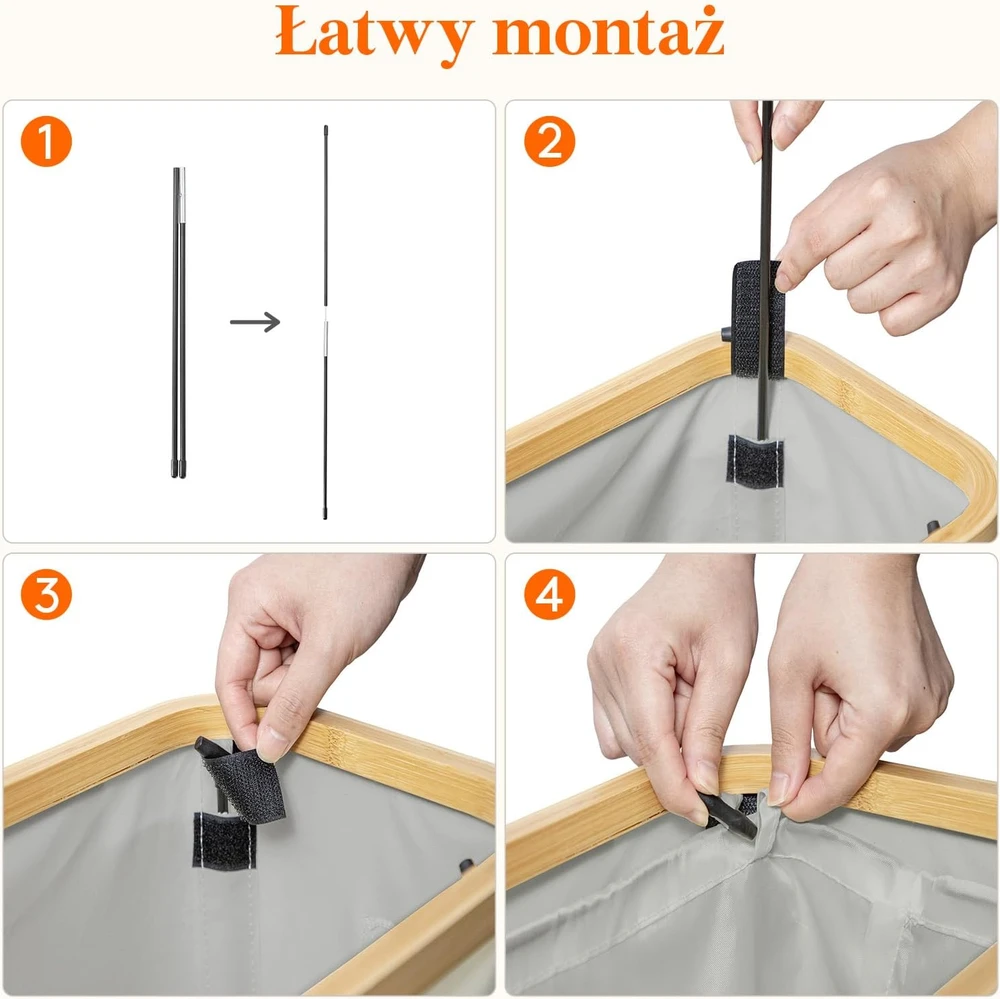 Łatwy montaż

1

2

3

4