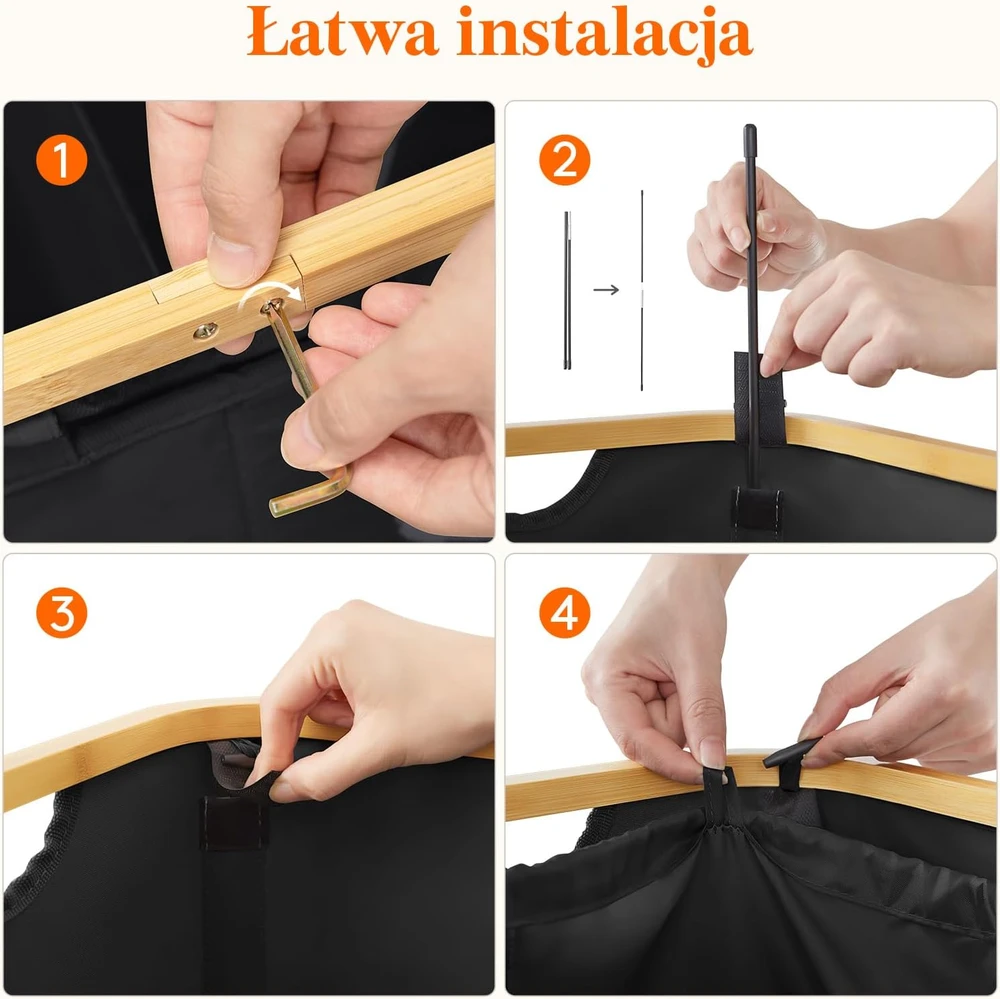 Łatwa instalacja

1

2

3

4